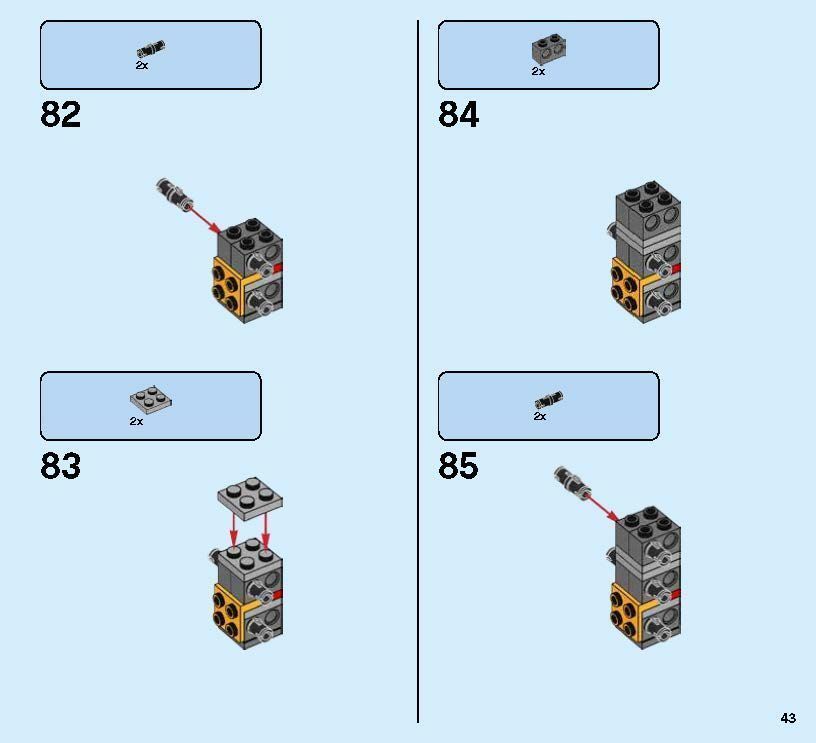 2x

82

2x

83

2x

84

2x

85

43