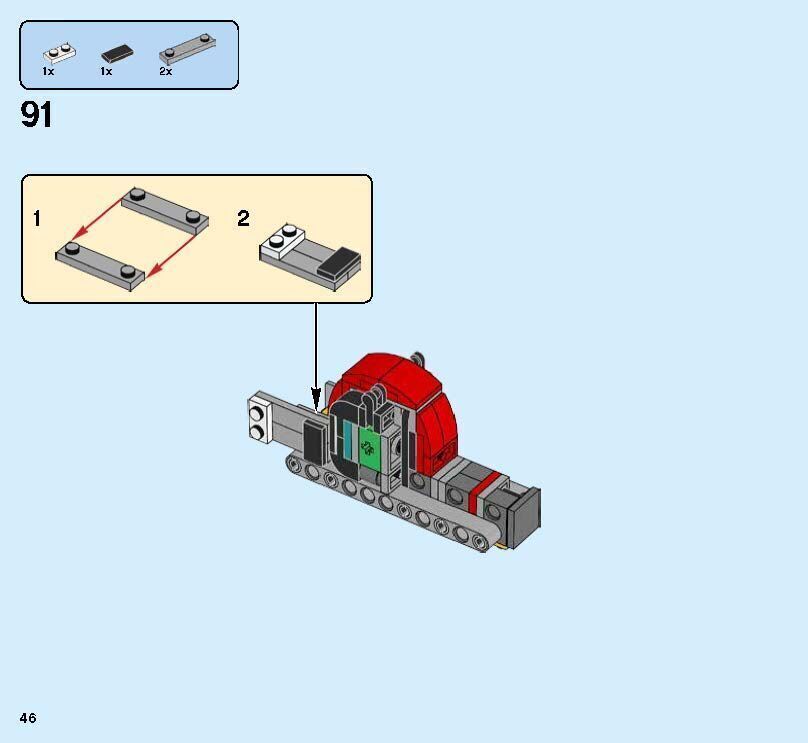 1x 1x 2x

91

1

2

46