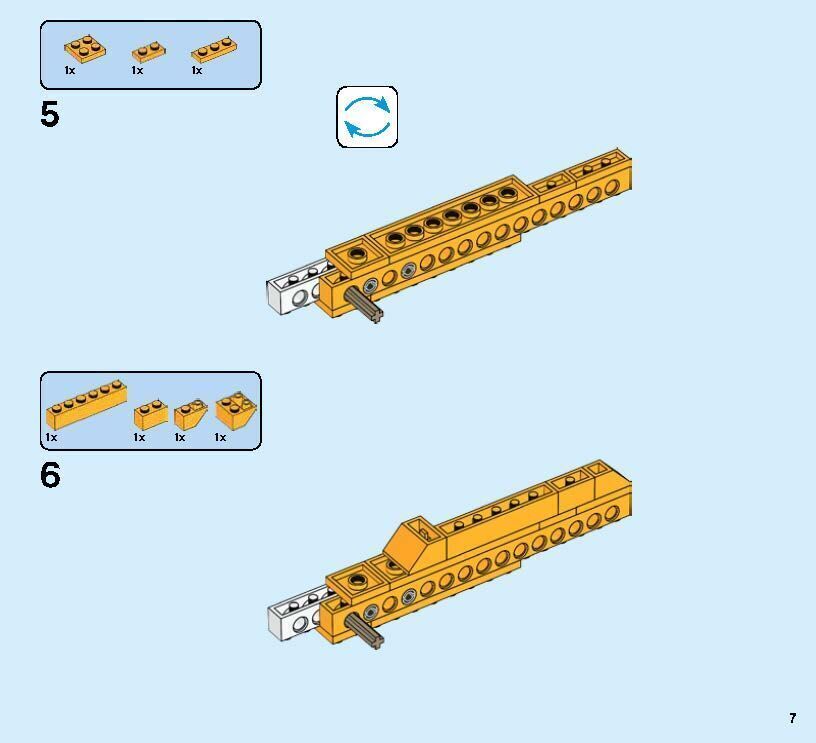 1x 1x 1x

5

1x 1x 1x 1x

6

7