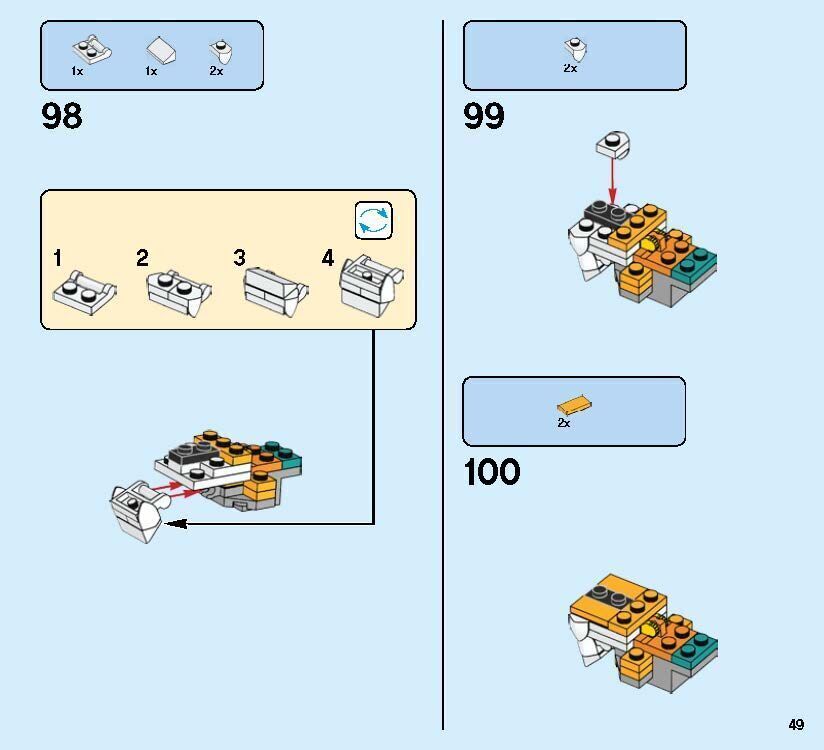 1x 1x 2x

98

1 2 3 4

2x

99

2x

100

49