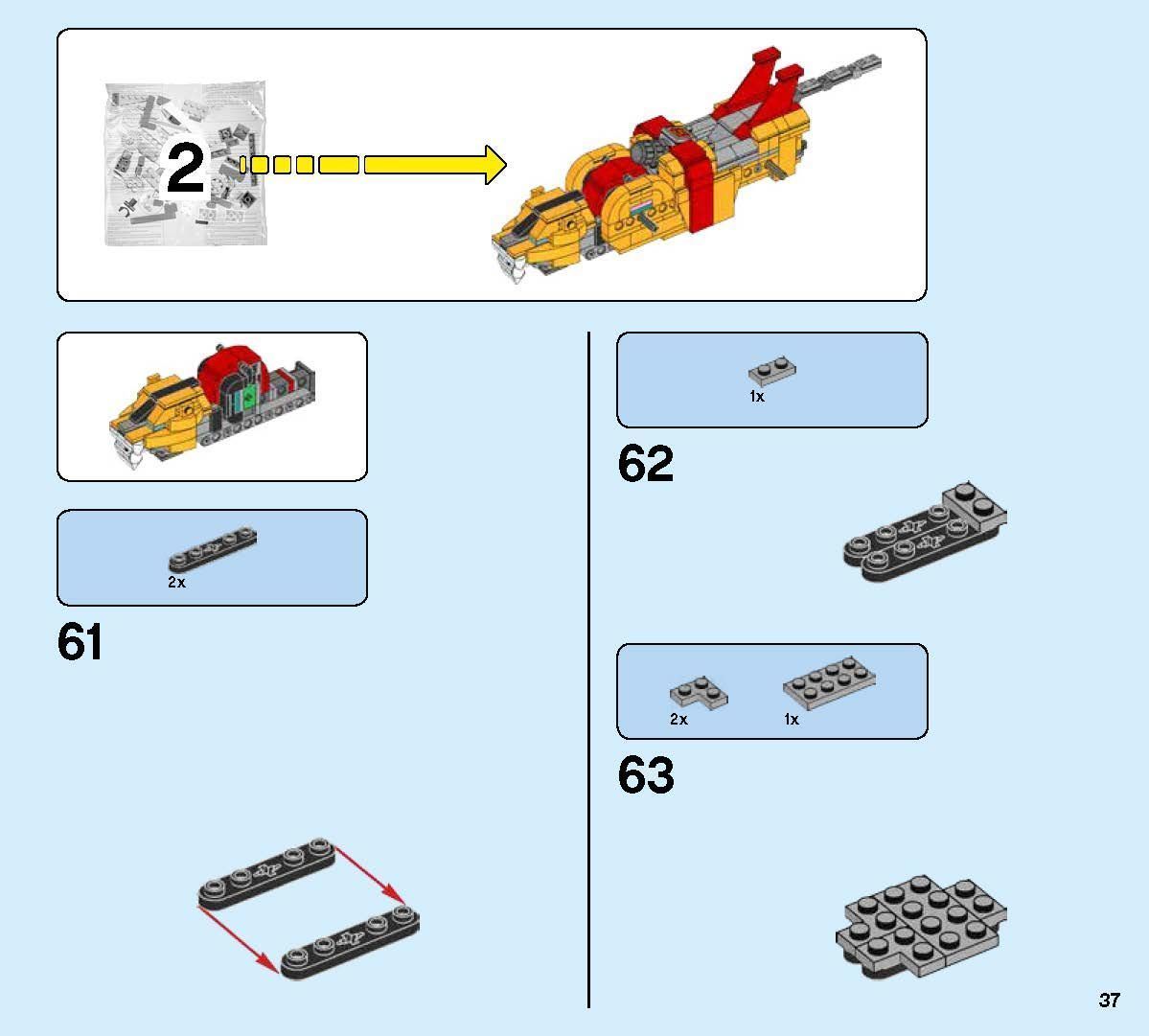 2

2x

61

1x

62

2x

1x

63

37