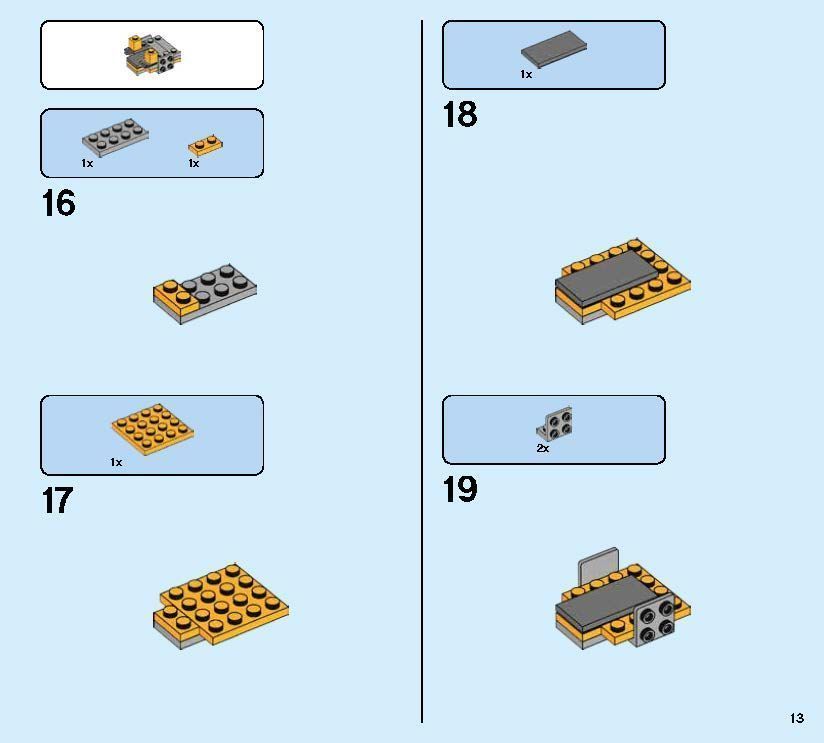 1x 1x

16

1x

17

1x

18

2x

19

13