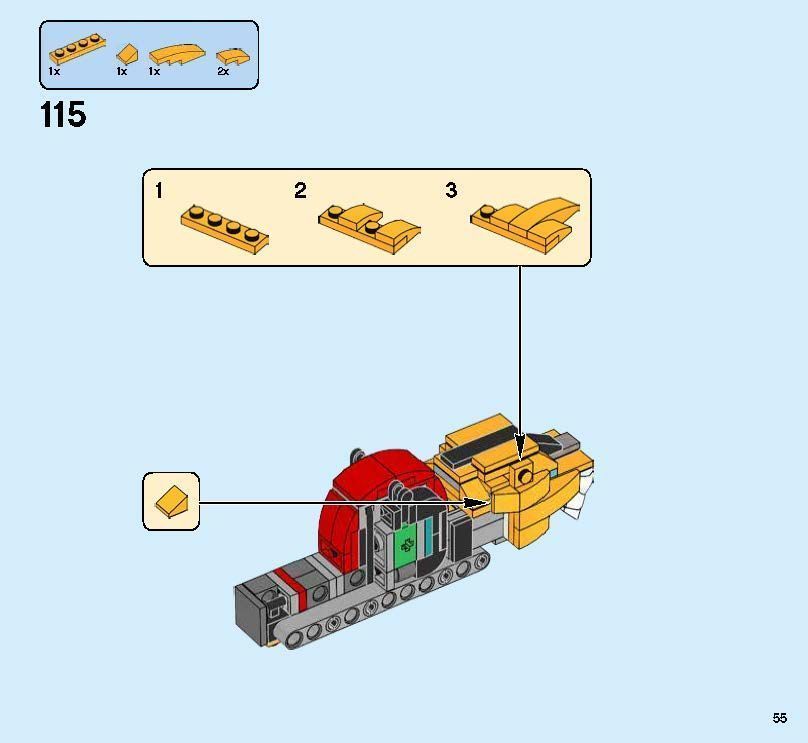 1x 1x 1x 2x

115

1 2 3

55