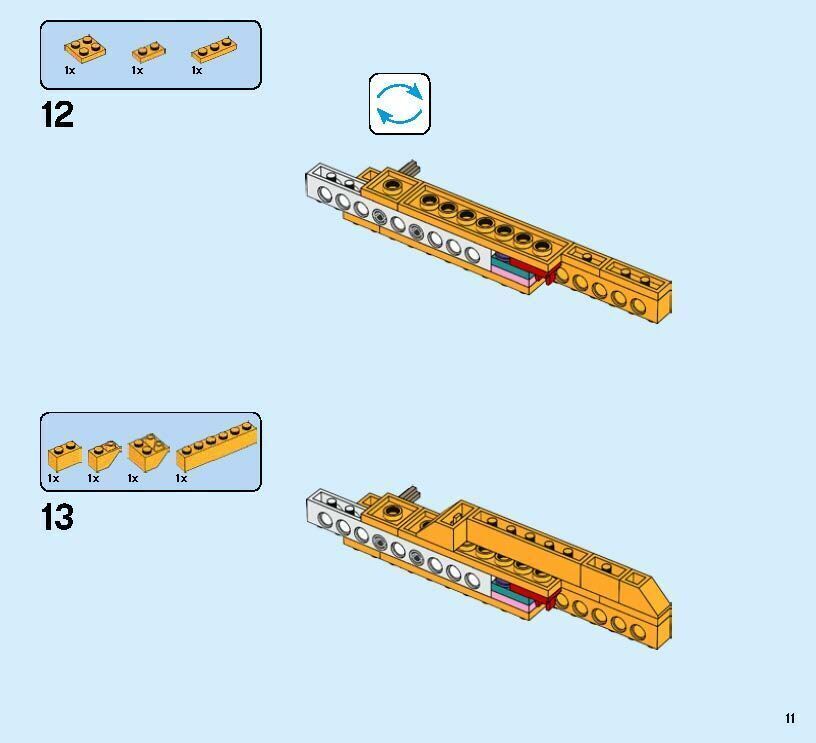 1x 1x 1x

12

1x 1x 1x 1x

13

11