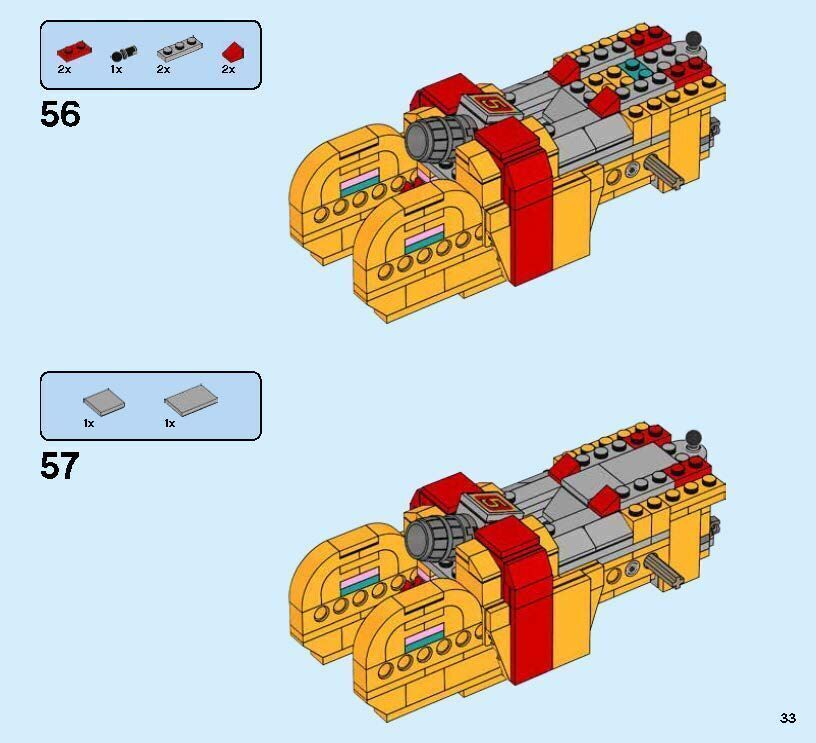 2x
1x
2x
2x

56

1x
1x

57

33