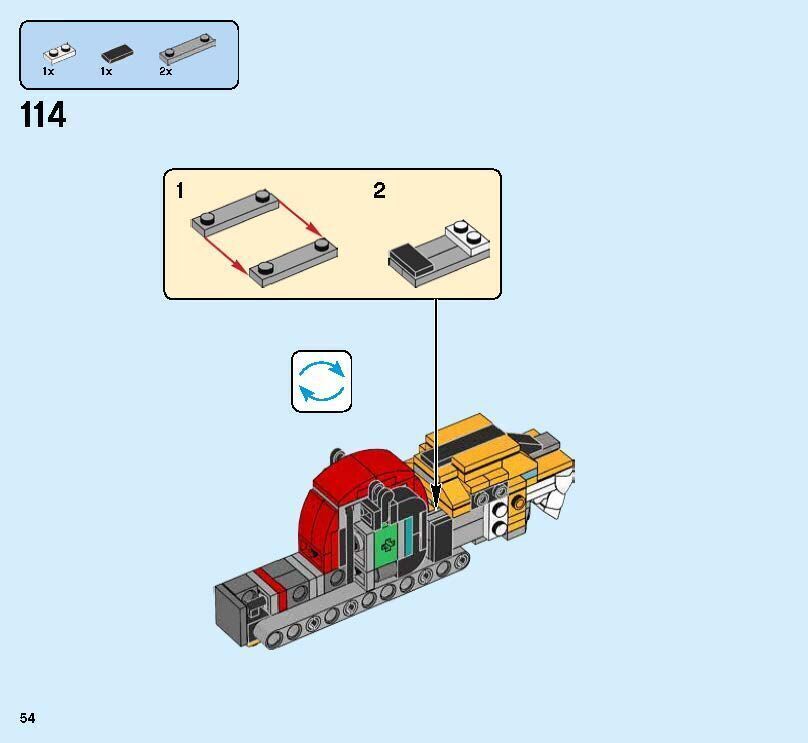 1x 1x 2x

114

1

2

54