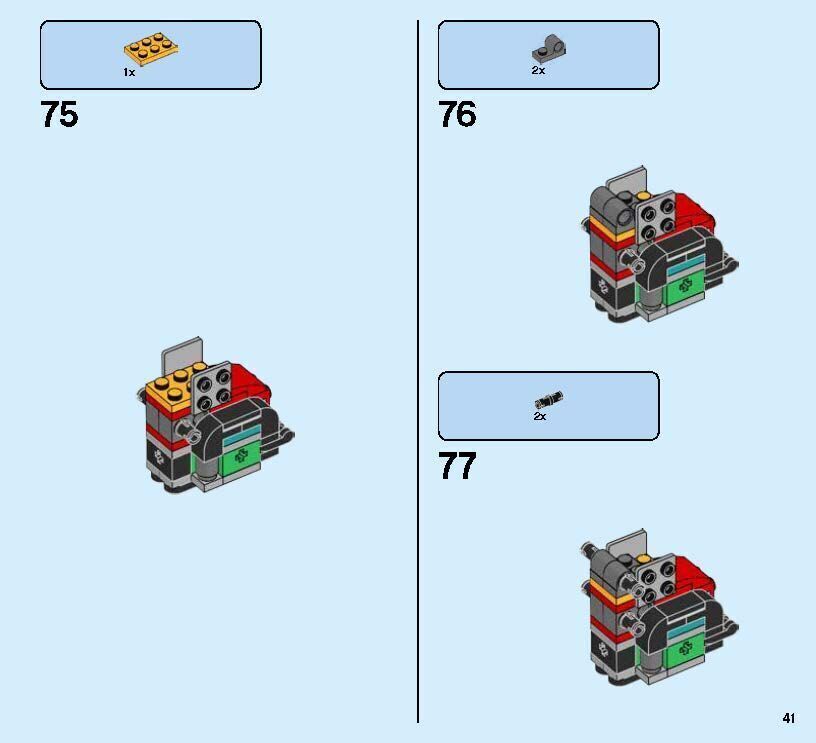 1x

75

2x

76

2x

77

41