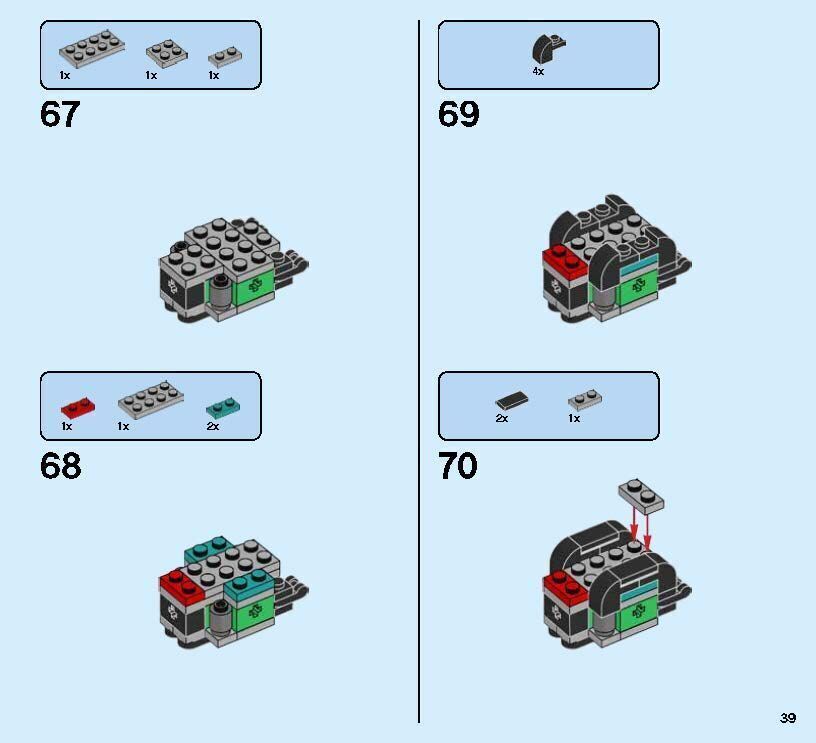 1x 1x 1x

67

1x 1x 2x

68

4x

69

2x 1x

70

39