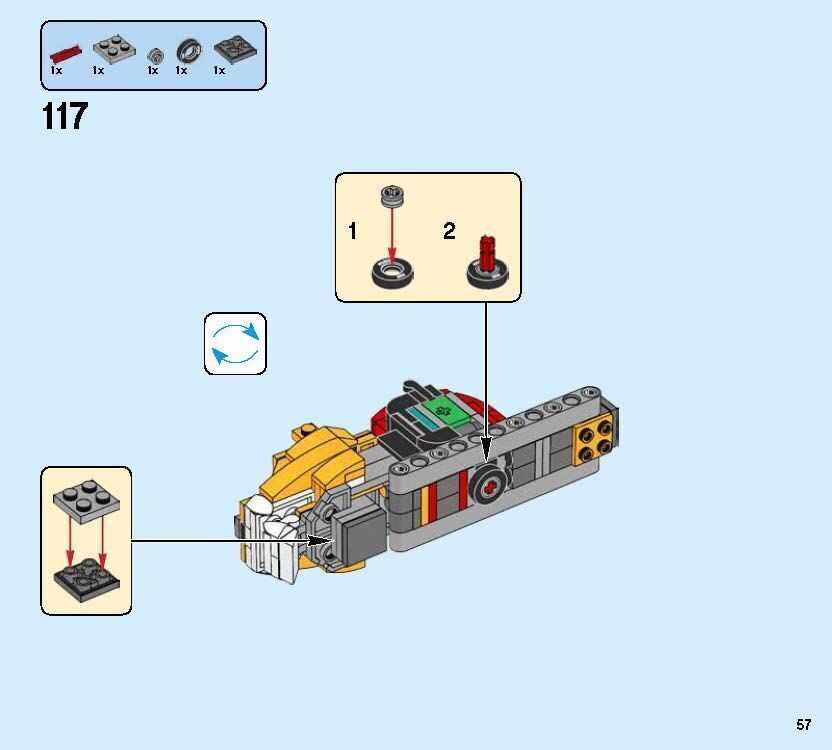 1x 1x 1x 1x 1x

117

1 2

57