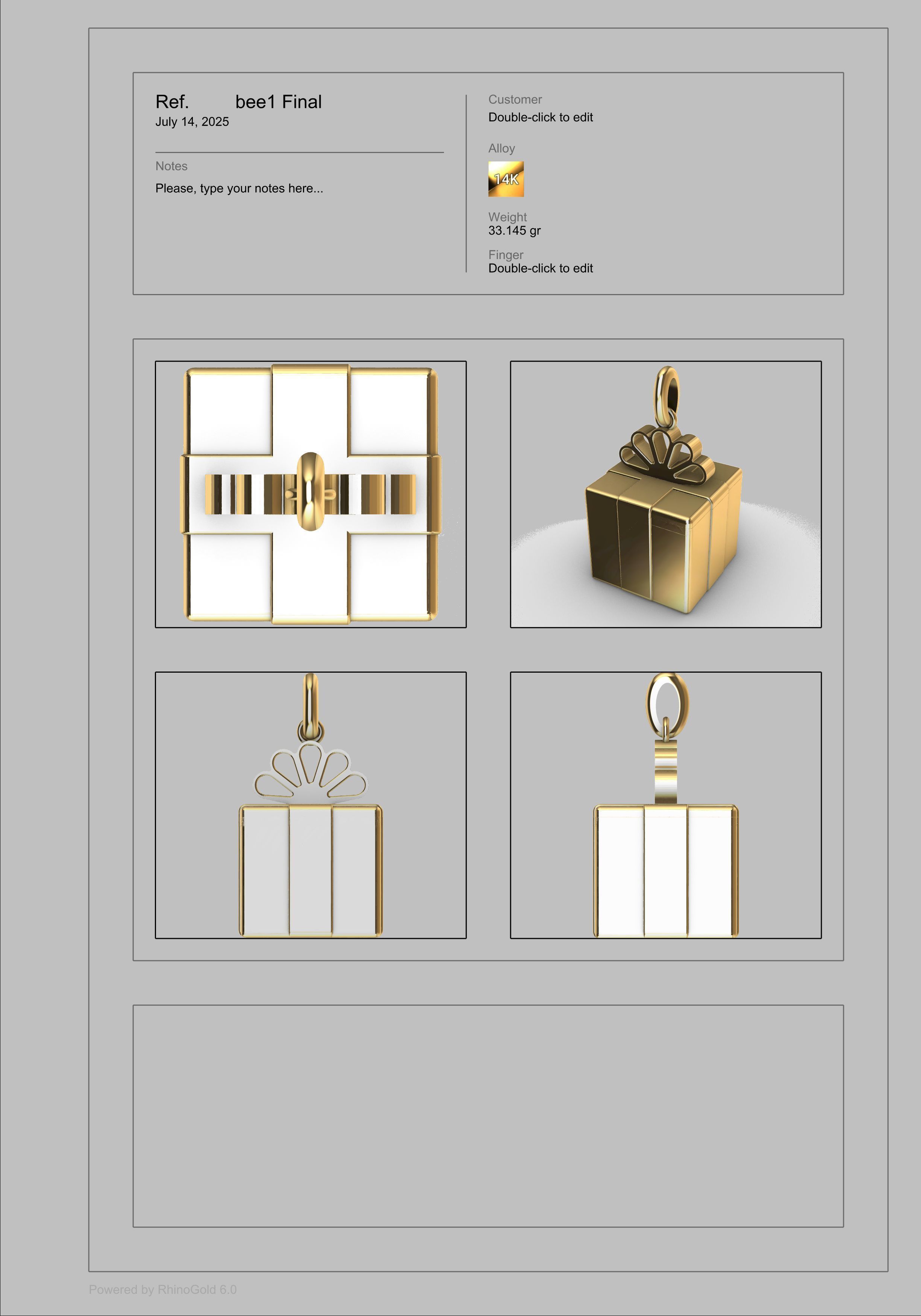 Ref. bee1 Final
July 14, 2025

Notes
Please, type your notes here...

Customer
Double-click to edit

Alloy
14K

Weight
33.145 gr

Finger
Double-click to edit

Powered by RhinoGold 6.0