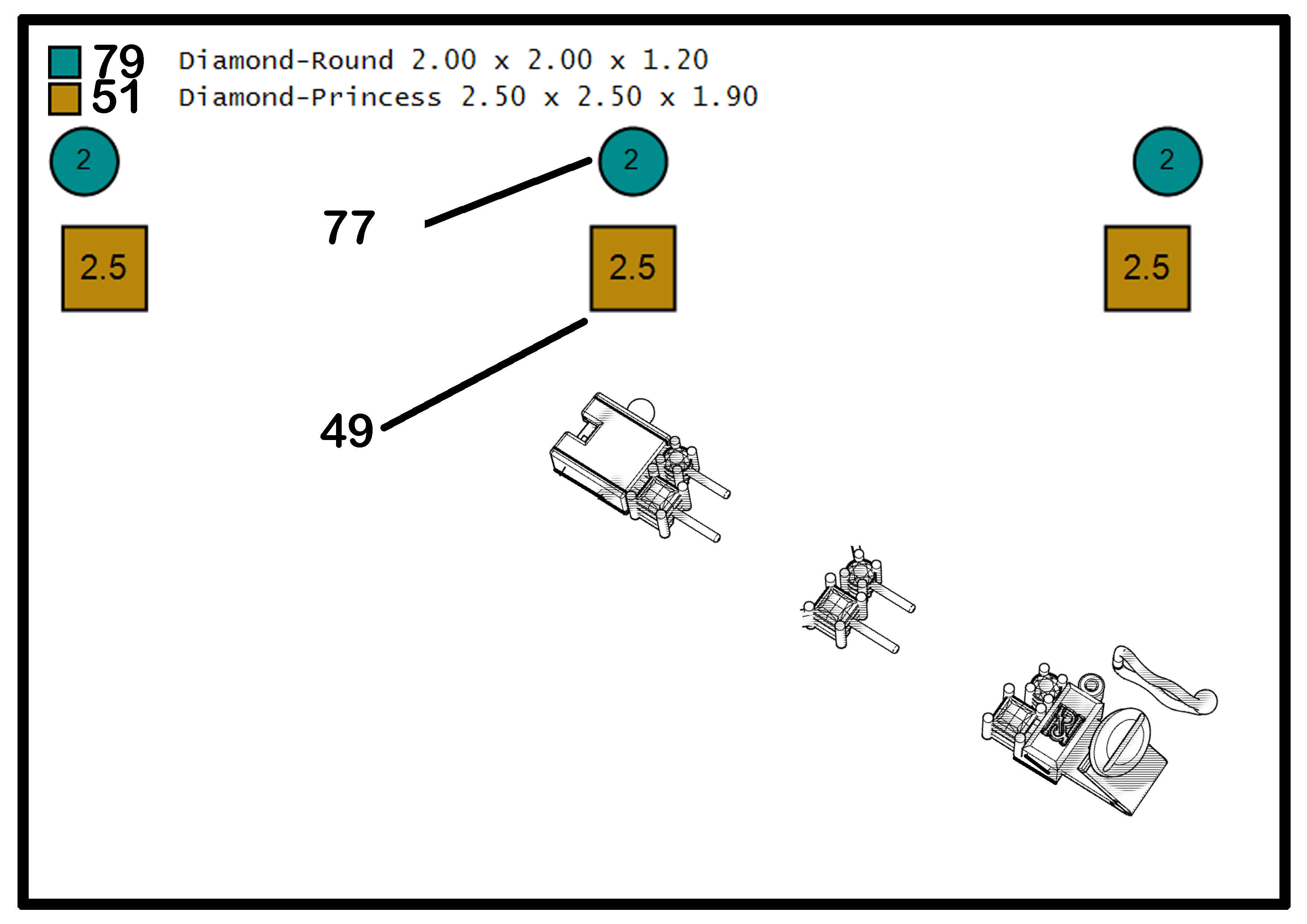 79 Diamond-Round 2.00 x 2.00 x 1.20
51 Diamond-Princess 2.50 x 2.50 x 1.90

2
2
2
77
2.5
2.5
2.5
49