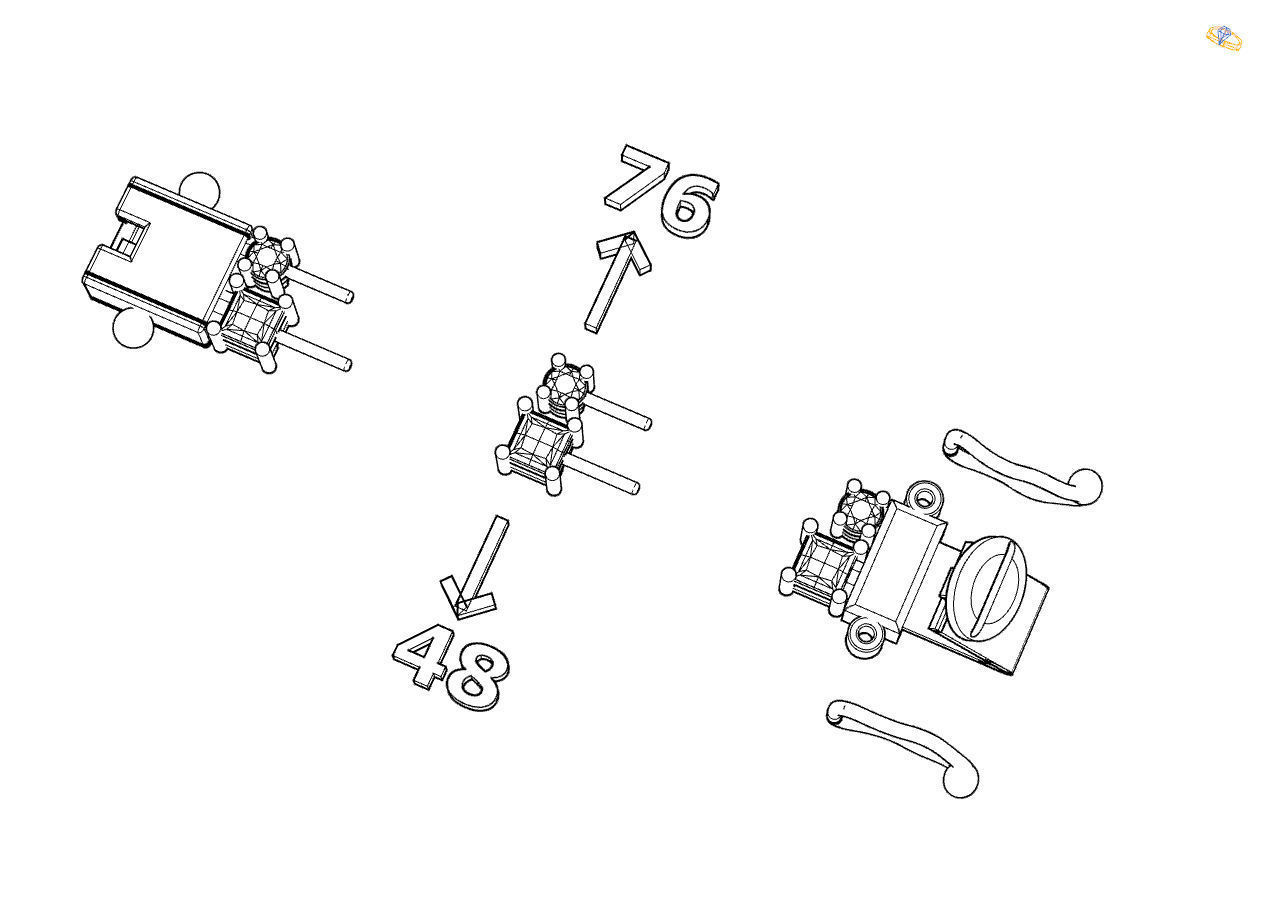 76

48