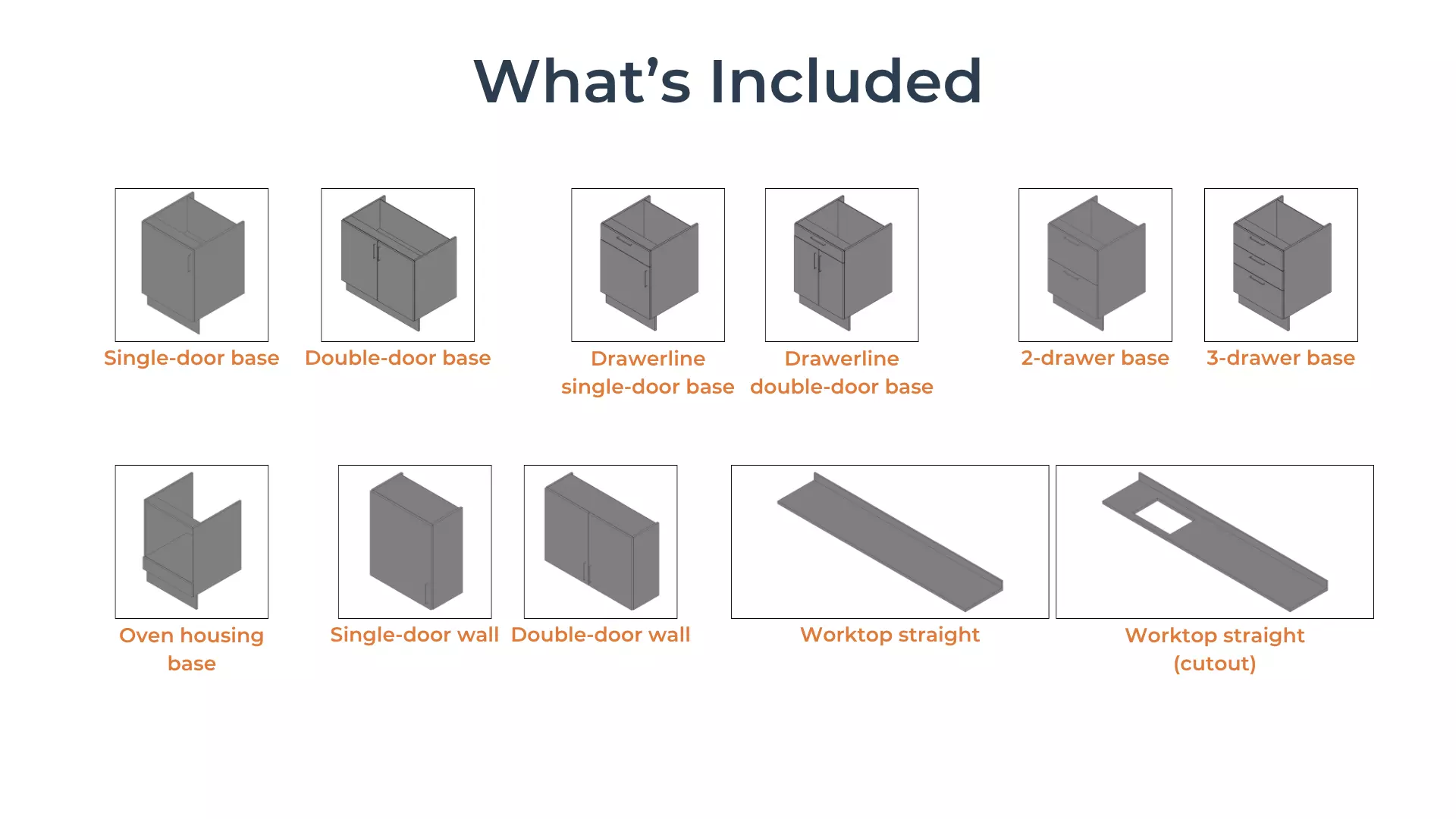 What’s Included

Single-door base

Double-door base

Drawerline single-door base

Drawerline double-door base

2-drawer base

3-drawer base

Oven housing base

Single-door wall

Double-door wall

Worktop straight

Worktop straight (cutout)