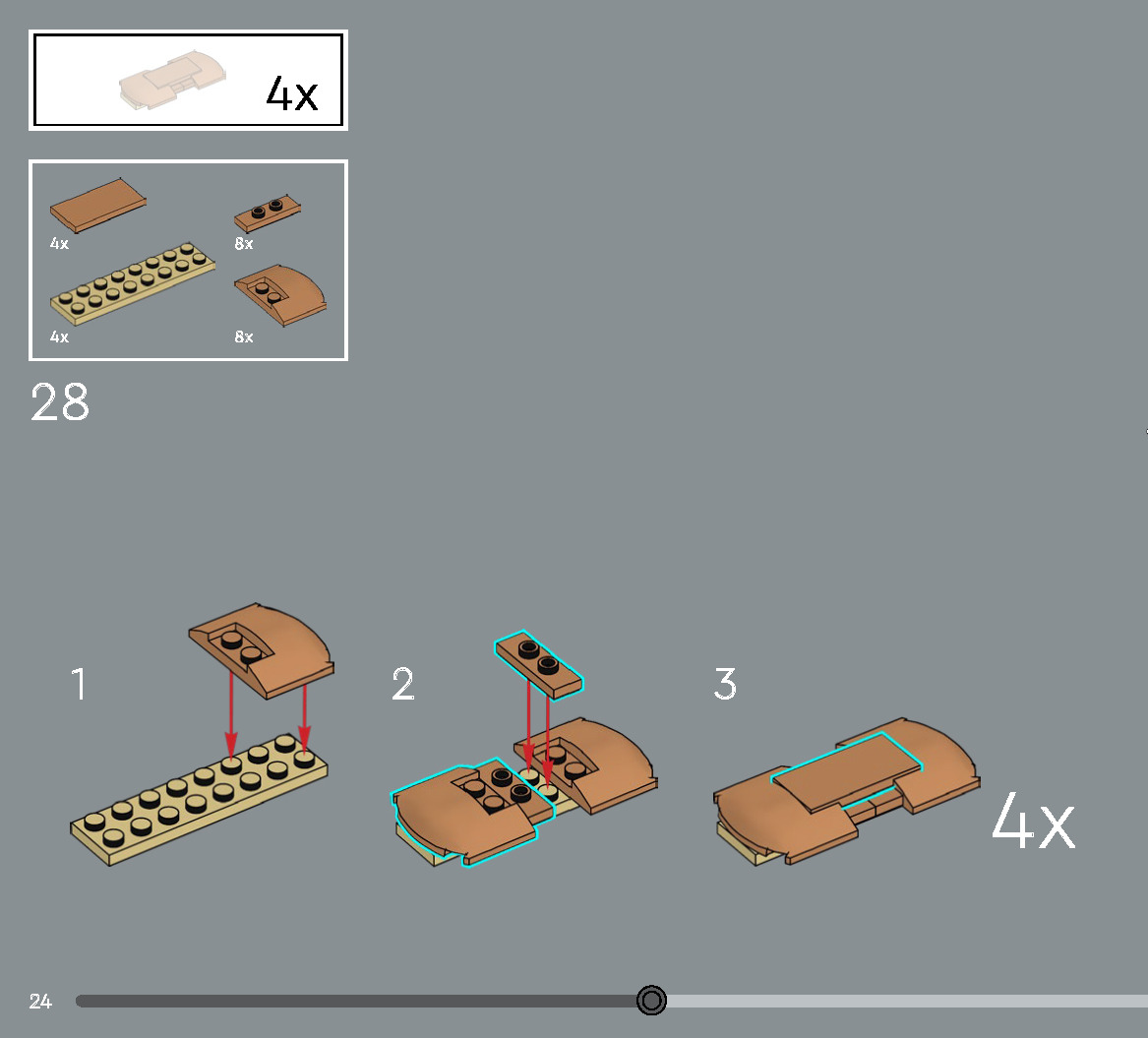 4x

4x
8x
4x
8x

28

1
2
3
4x

24