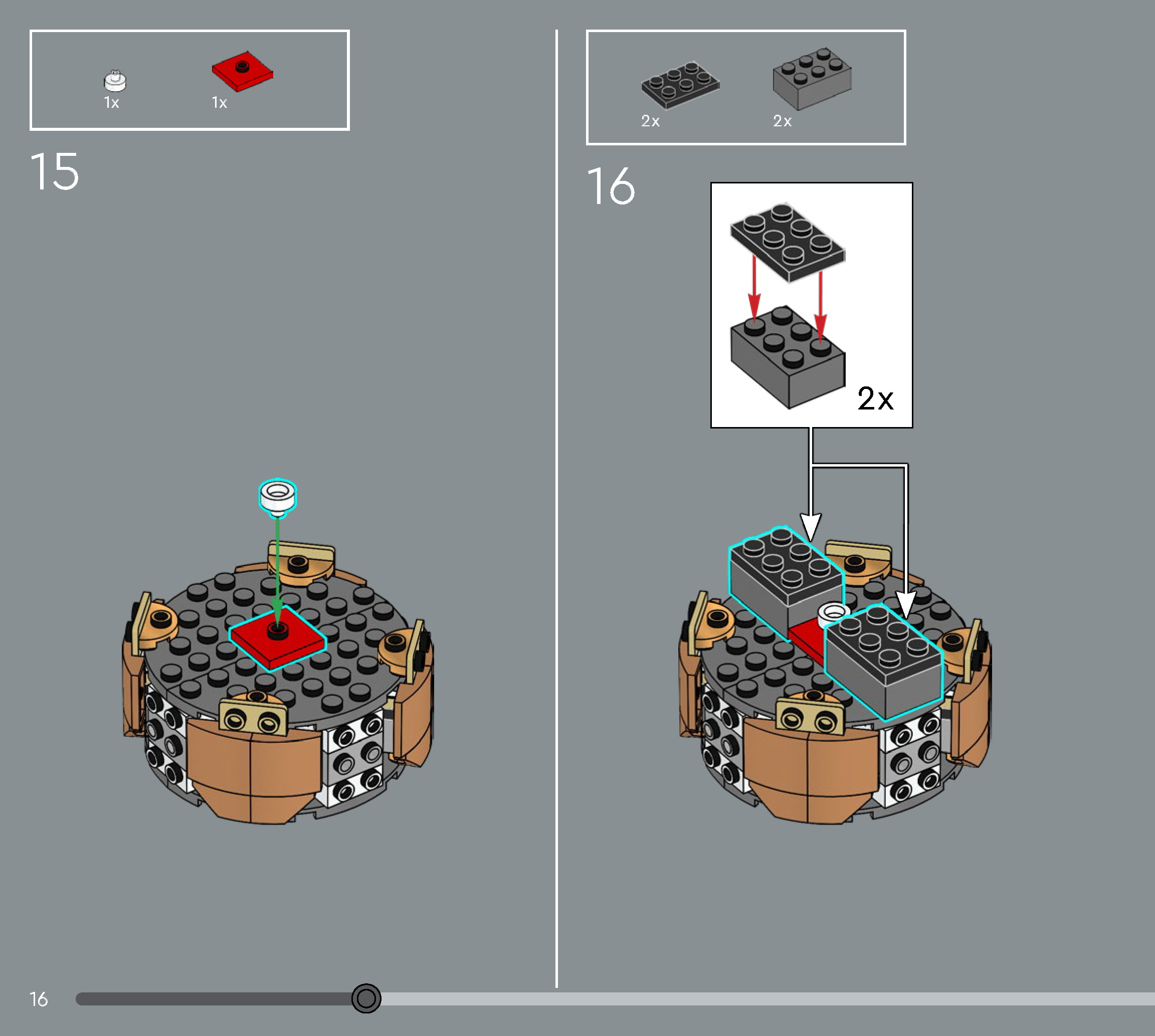 1x 1x

15

2x 2x

16

2x

16