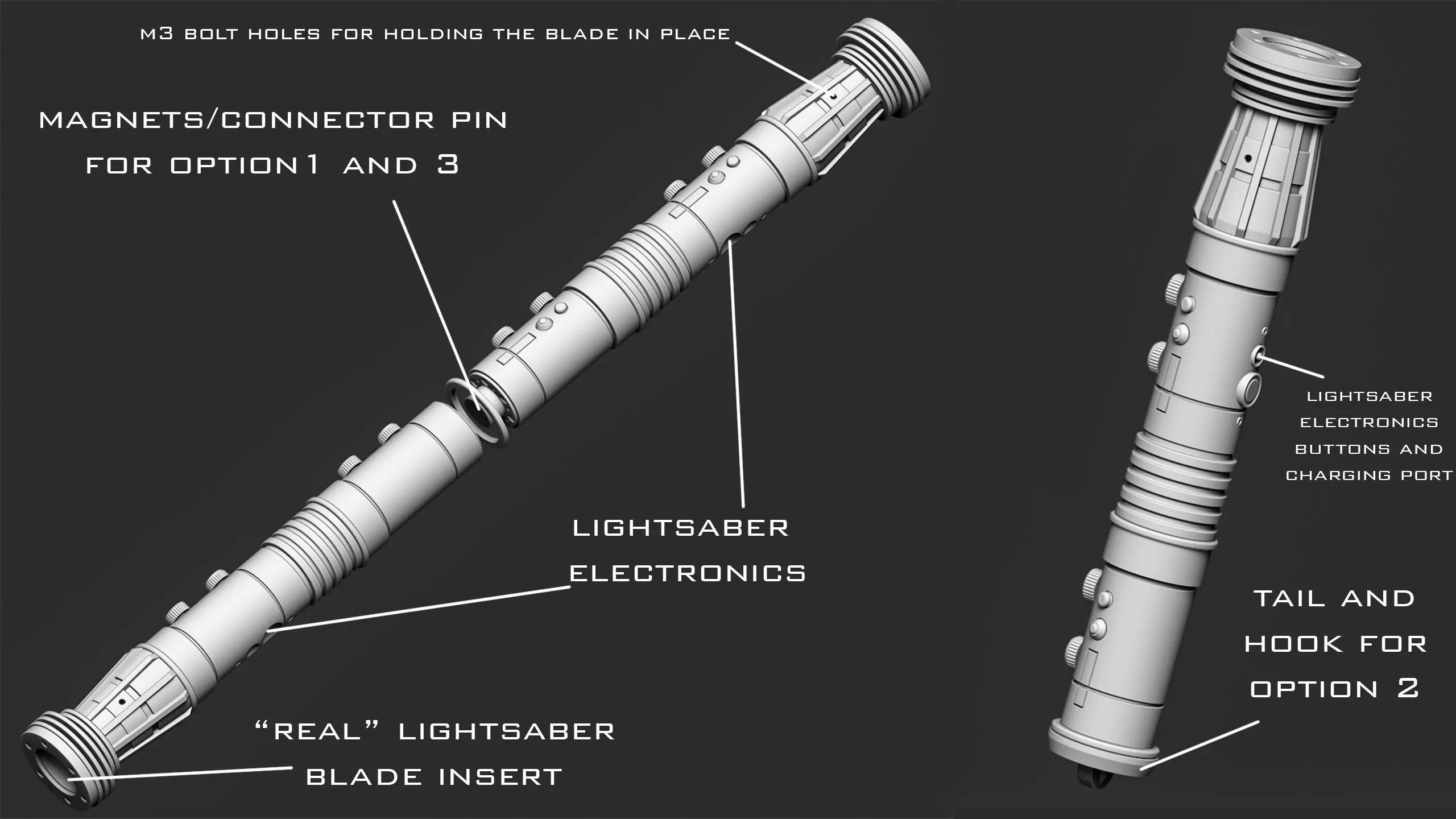 M3 BOLT HOLES FOR HOLDING THE BLADE IN PLACE

MAGNETS/CONNECTOR PIN FOR OPTION 1 AND 3

LIGHTSABER ELECTRONICS

"REAL" LIGHTSABER BLADE INSERT

LIGHTSABER ELECTRONICS BUTTONS AND CHARGING PORT

TAIL AND HOOK FOR OPTION 2