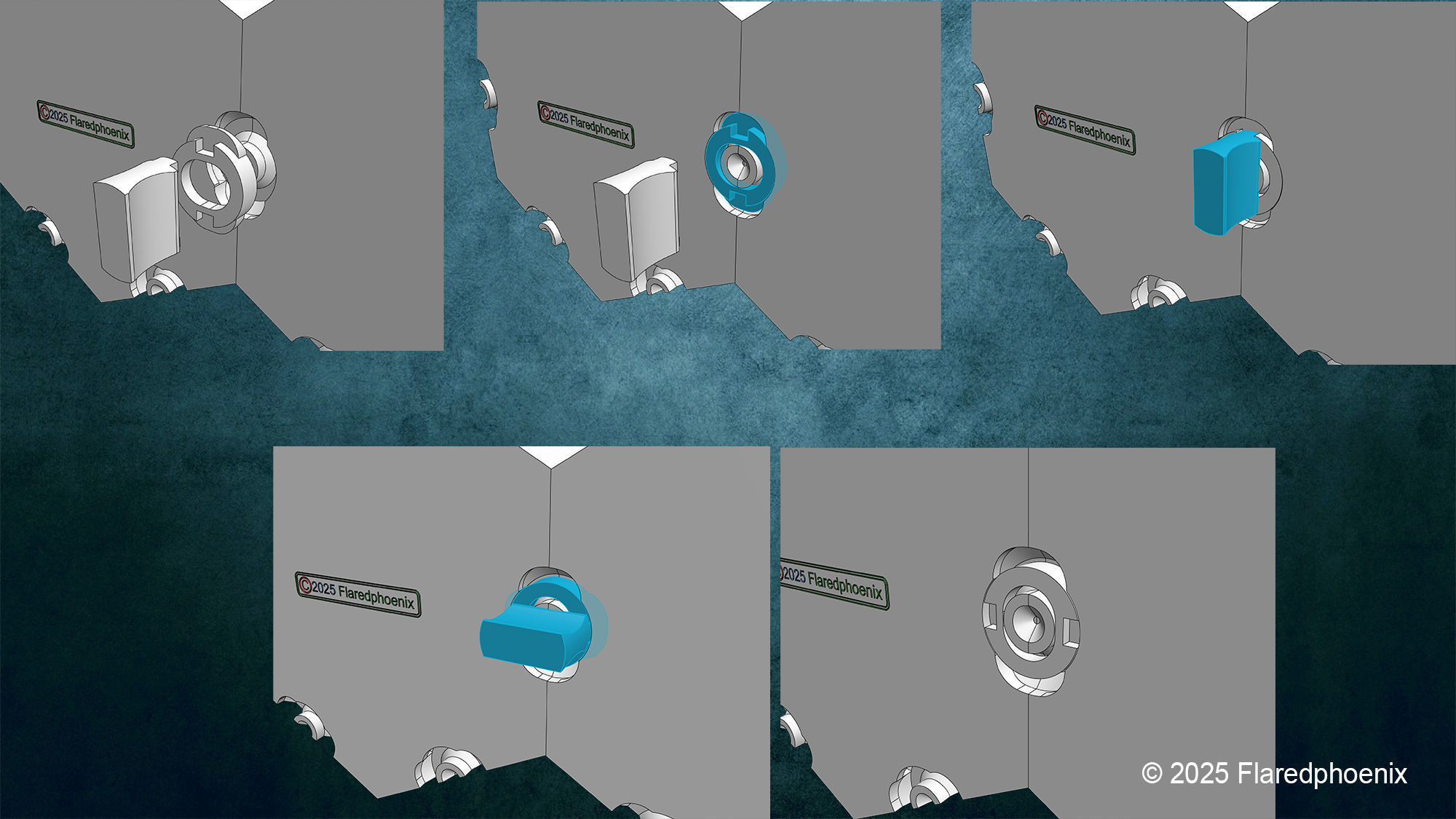 ©2025 Flaredphoenix

©2025 Flaredphoenix

©2025 Flaredphoenix

©2025 Flaredphoenix

©2025 Flaredphoenix

© 2025 Flaredphoenix