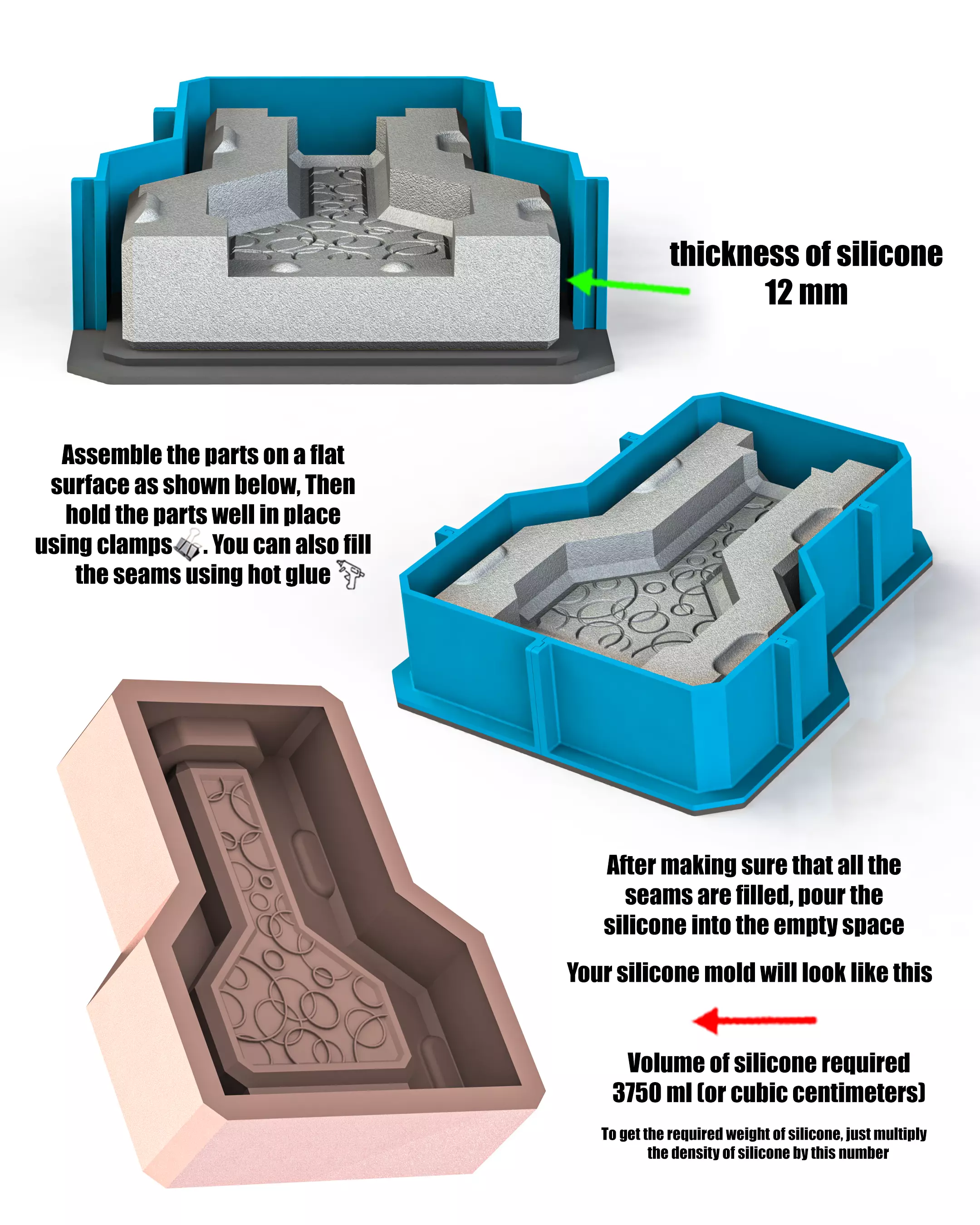 thickness of silicone
12 mm

Assemble the parts on a flat surface as shown below, Then hold the parts well in place using clamps. You can also fill the seams using hot glue

After making sure that all the seams are filled, pour the silicone into the empty space

Your silicone mold will look like this

Volume of silicone required
3750 ml (or cubic centimeters)

To get the required weight of silicone, just multiply the density of silicone by this number