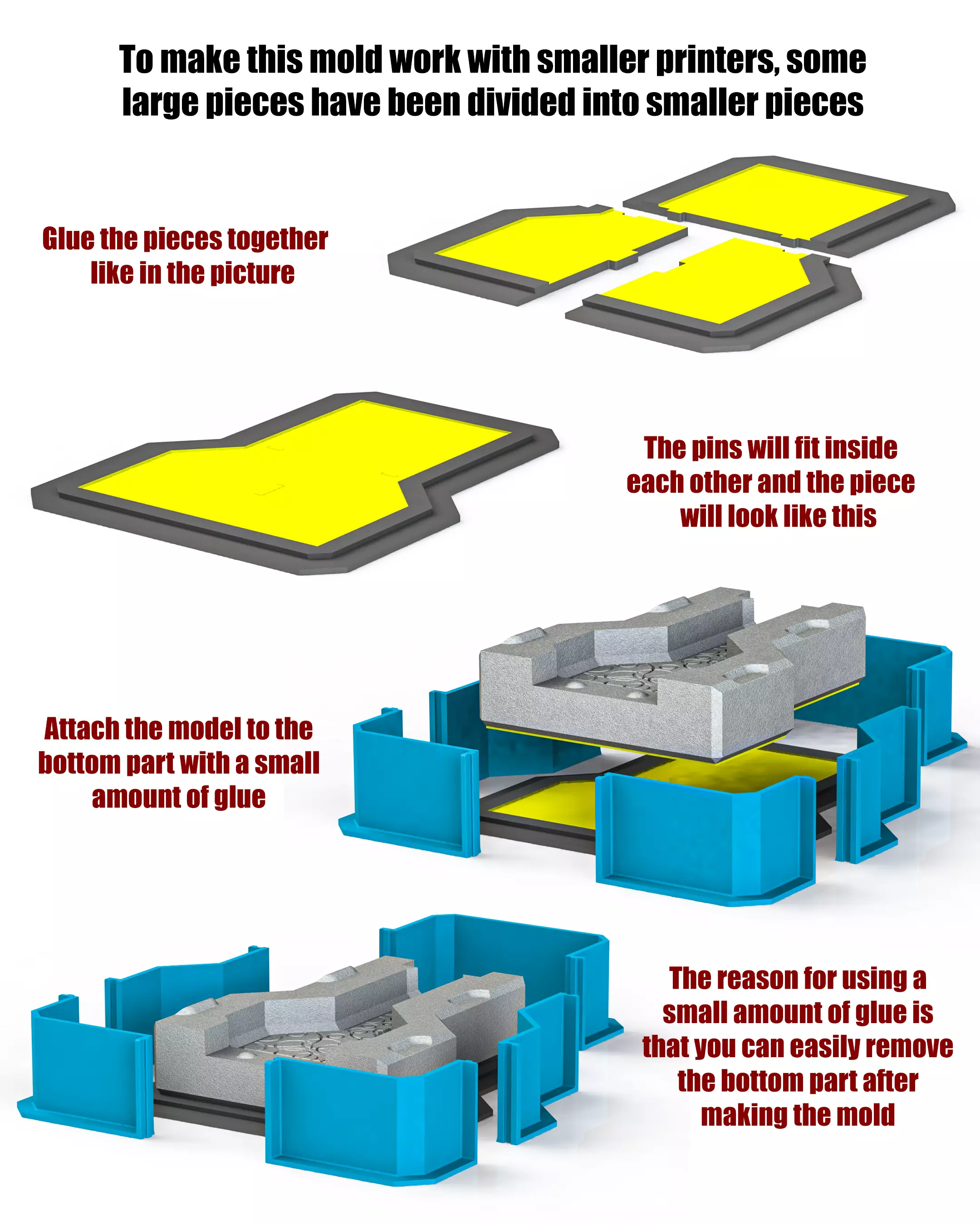 To make this mold work with smaller printers, some large pieces have been divided into smaller pieces

Glue the pieces together like in the picture

The pins will fit inside each other and the piece will look like this

Attach the model to the bottom part with a small amount of glue

The reason for using a small amount of glue is that you can easily remove the bottom part after making the mold