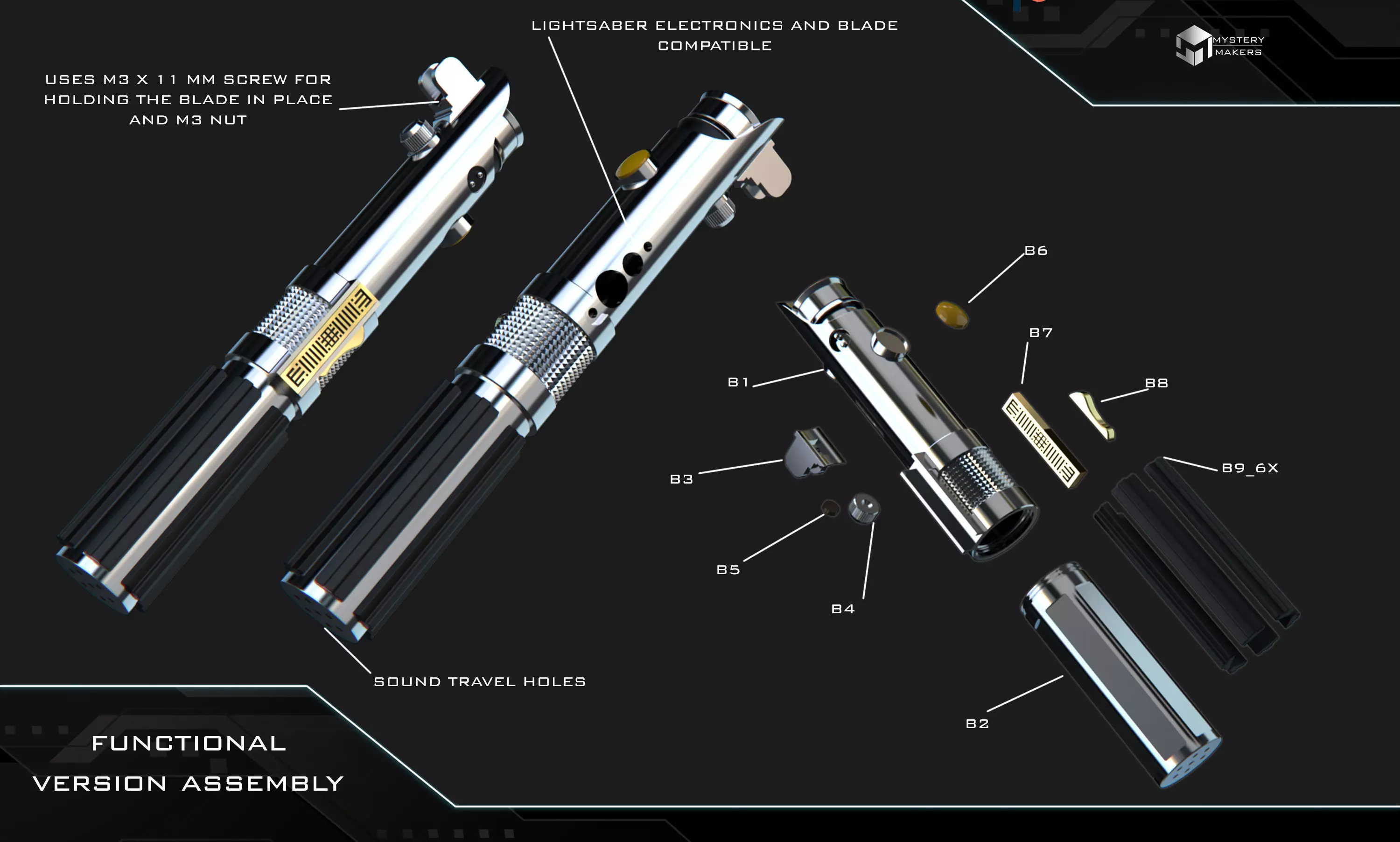 LIGHTSABER ELECTRONICS AND BLADE COMPATIBLE

MYSTERY MAKERS

USES M3 X 11 MM SCREW FOR HOLDING THE BLADE IN PLACE AND M3 NUT

B6

B7

B1

B8

B3

B9_6X

B5

B4

SOUND TRAVEL HOLES

B2

FUNCTIONAL VERSION ASSEMBLY