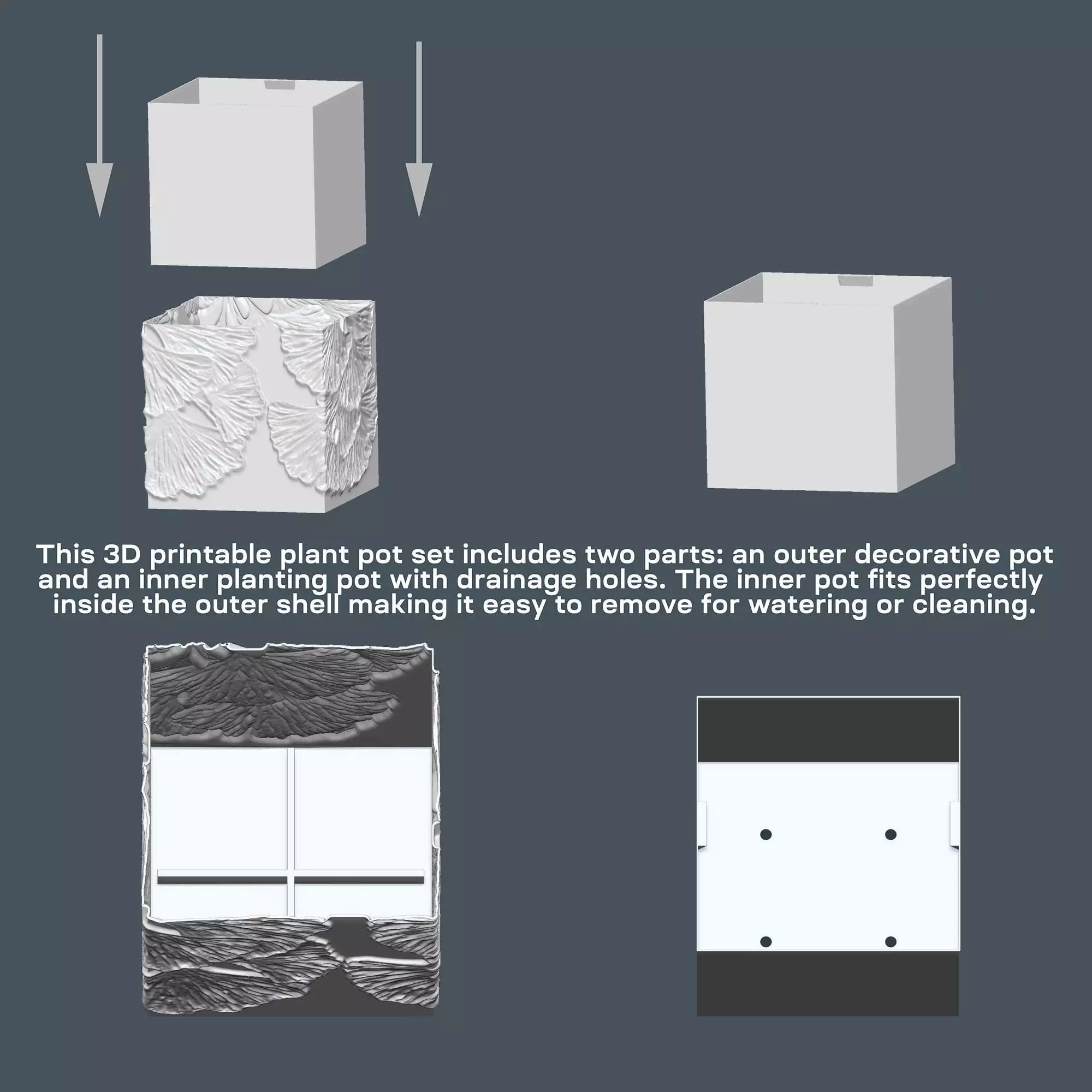 This 3D printable plant pot set includes two parts: an outer decorative pot and an inner planting pot with drainage holes. The inner pot fits perfectly inside the outer shell making it easy to remove for watering or cleaning.