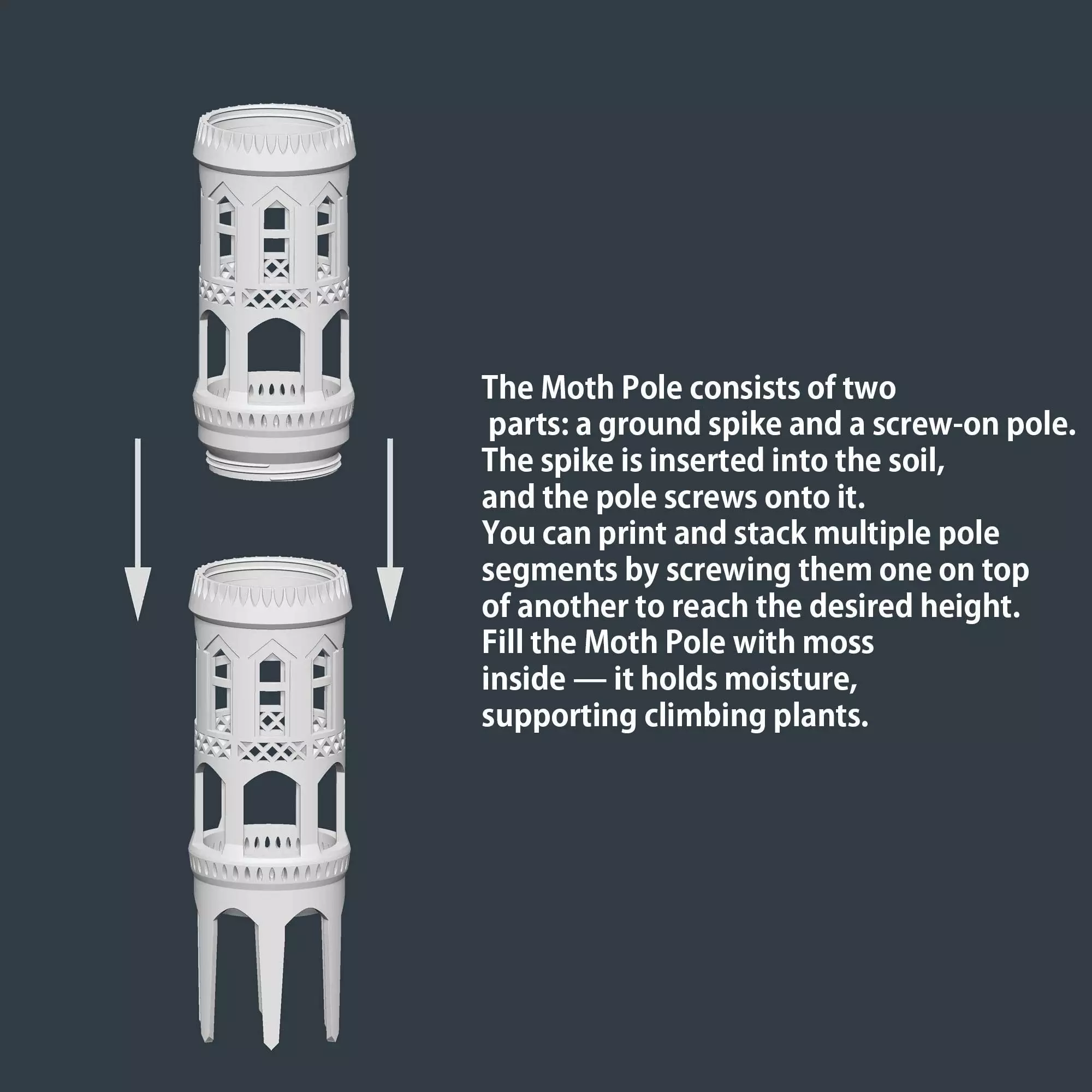 The Moth Pole consists of two parts: a ground spike and a screw-on pole. The spike is inserted into the soil, and the pole screws onto it. You can print and stack multiple pole segments by screwing them one on top of another to reach the desired height. Fill the Moth Pole with moss inside — it holds moisture, supporting climbing plants.