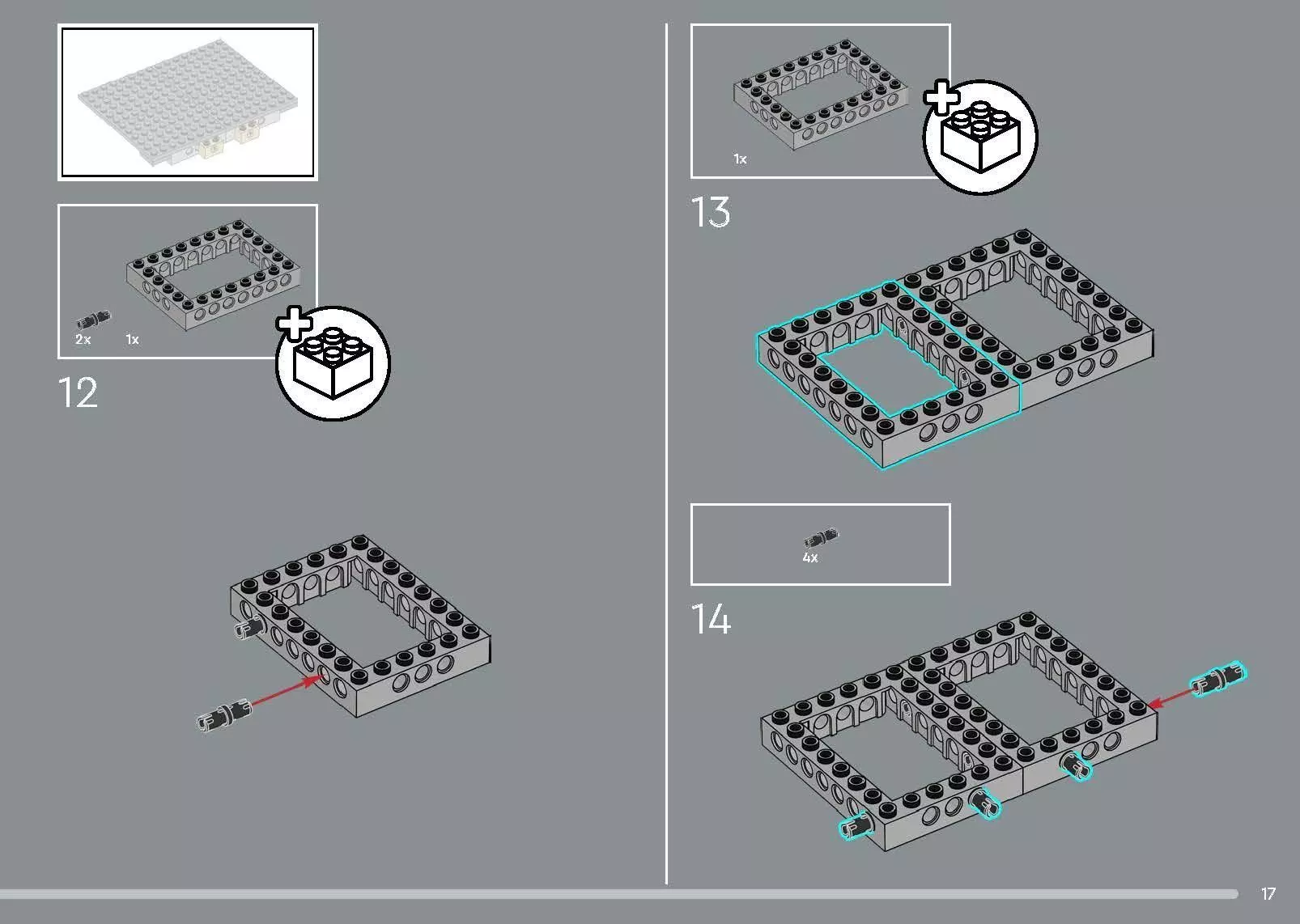 2x
1x

12

1x

13

4x

14

17