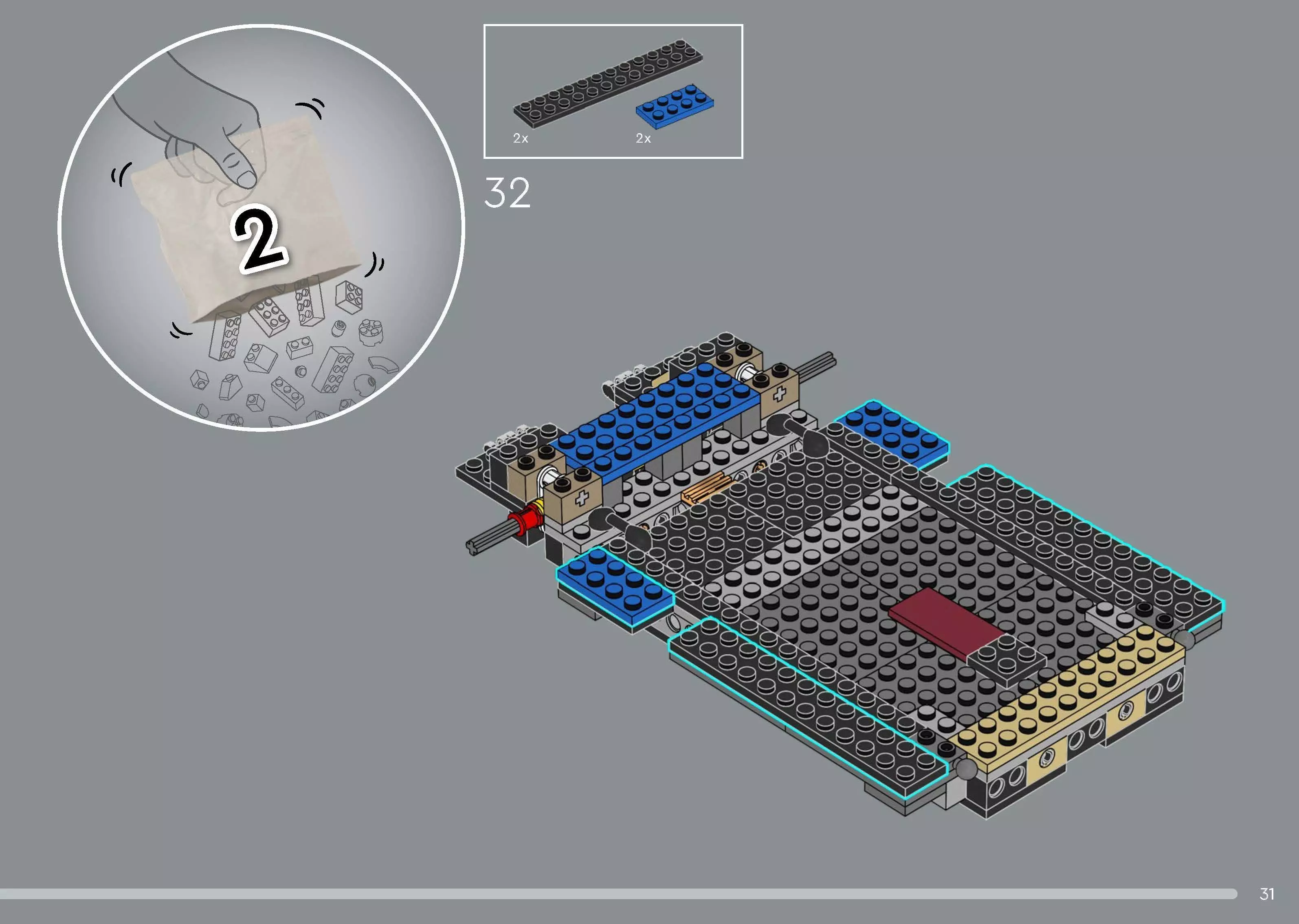 2

2x

2x

32

31