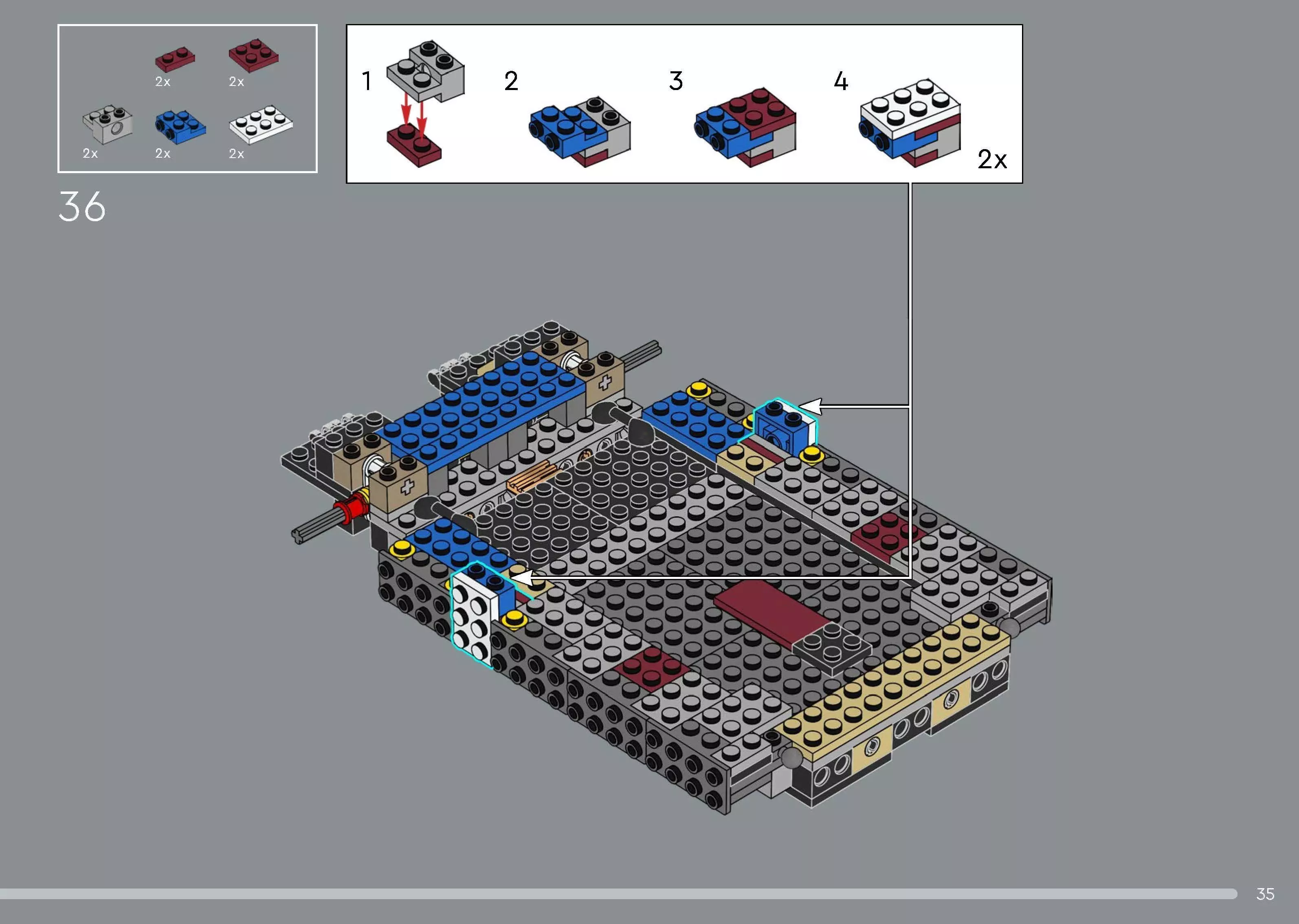 2x 2x
2x 2x 2x

36

1 2 3 4

2x

35