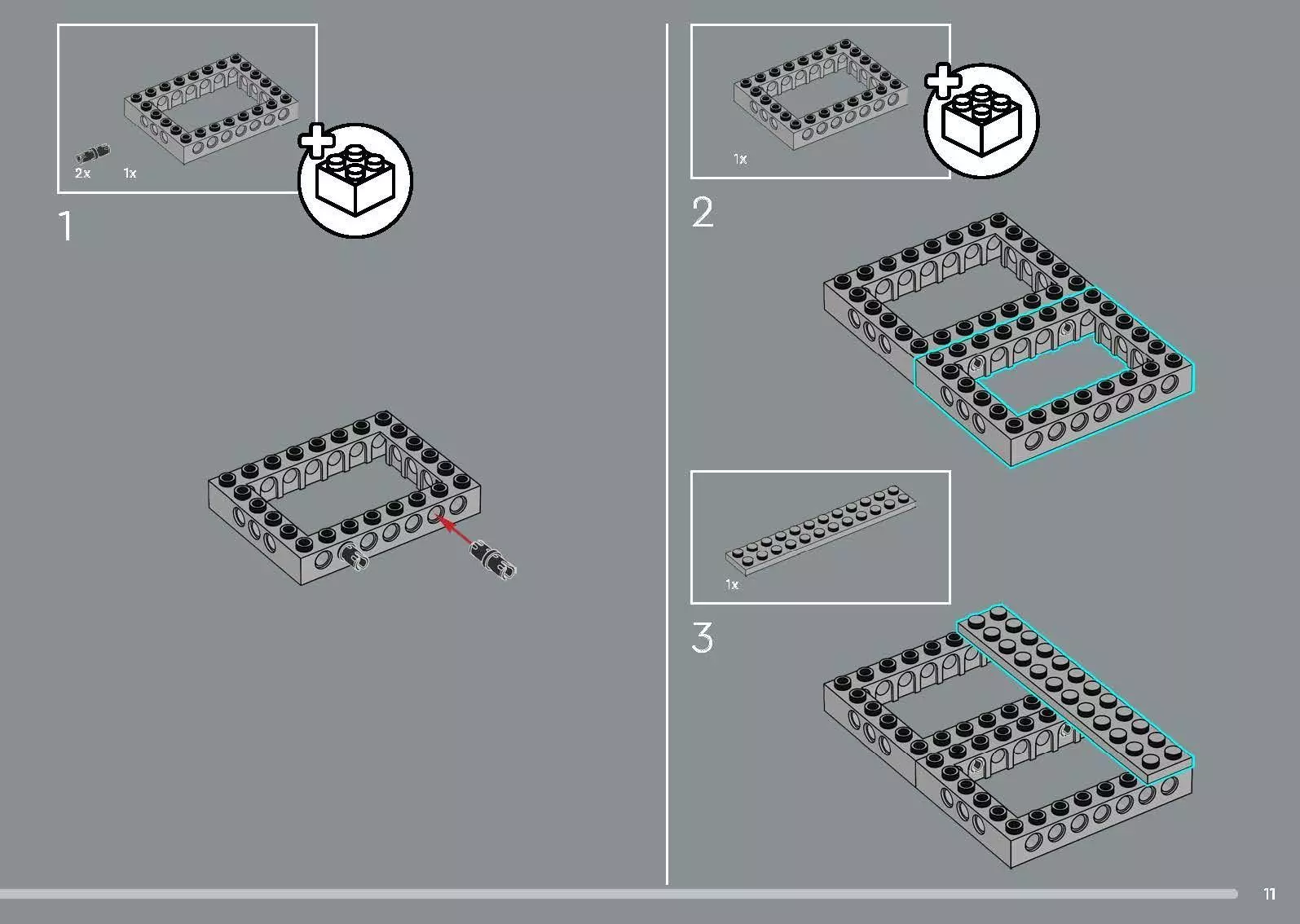 2x 1x

1

1x

2

1x

3

11