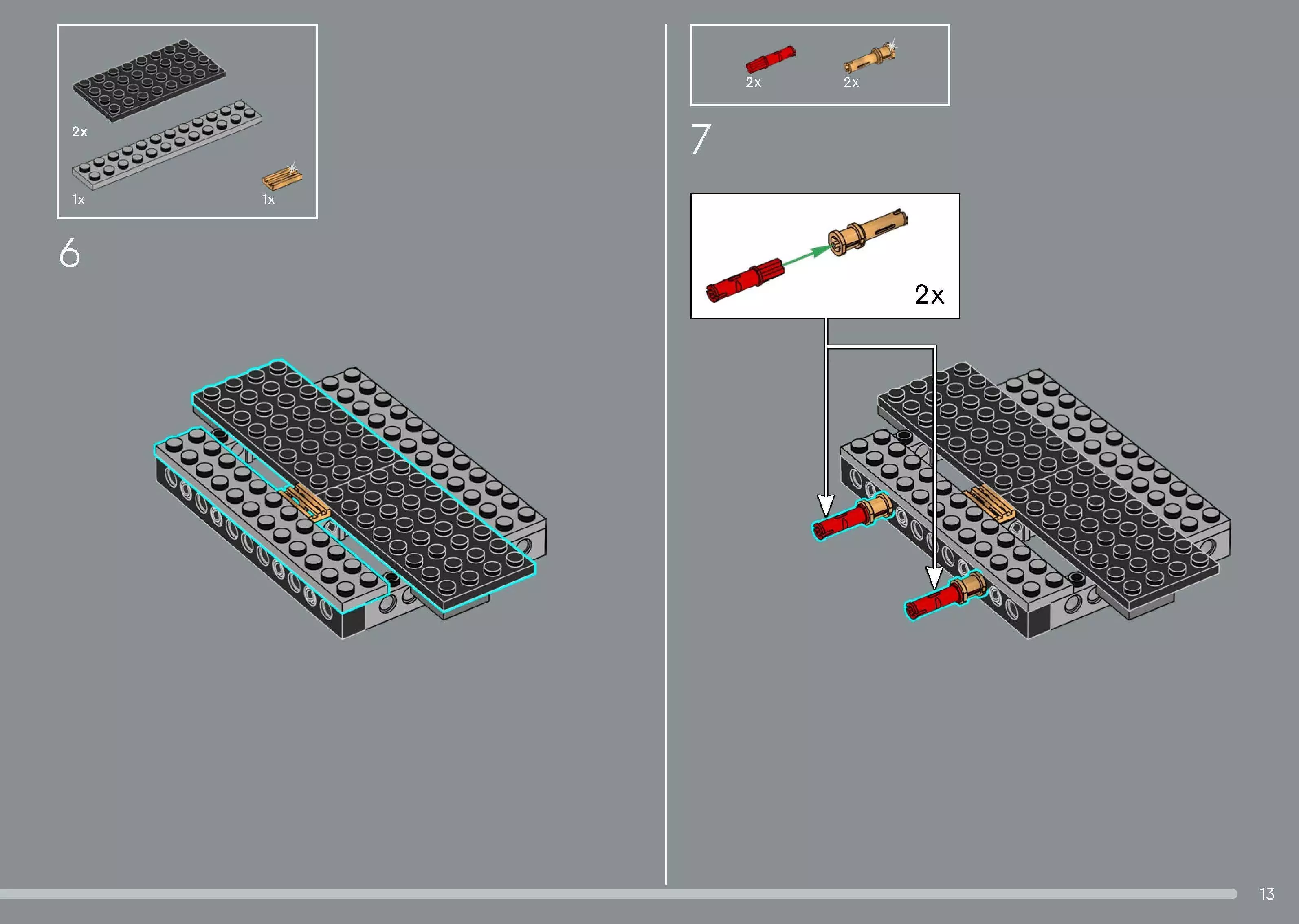 2x

1x

1x

6

2x

2x

7

2x

13