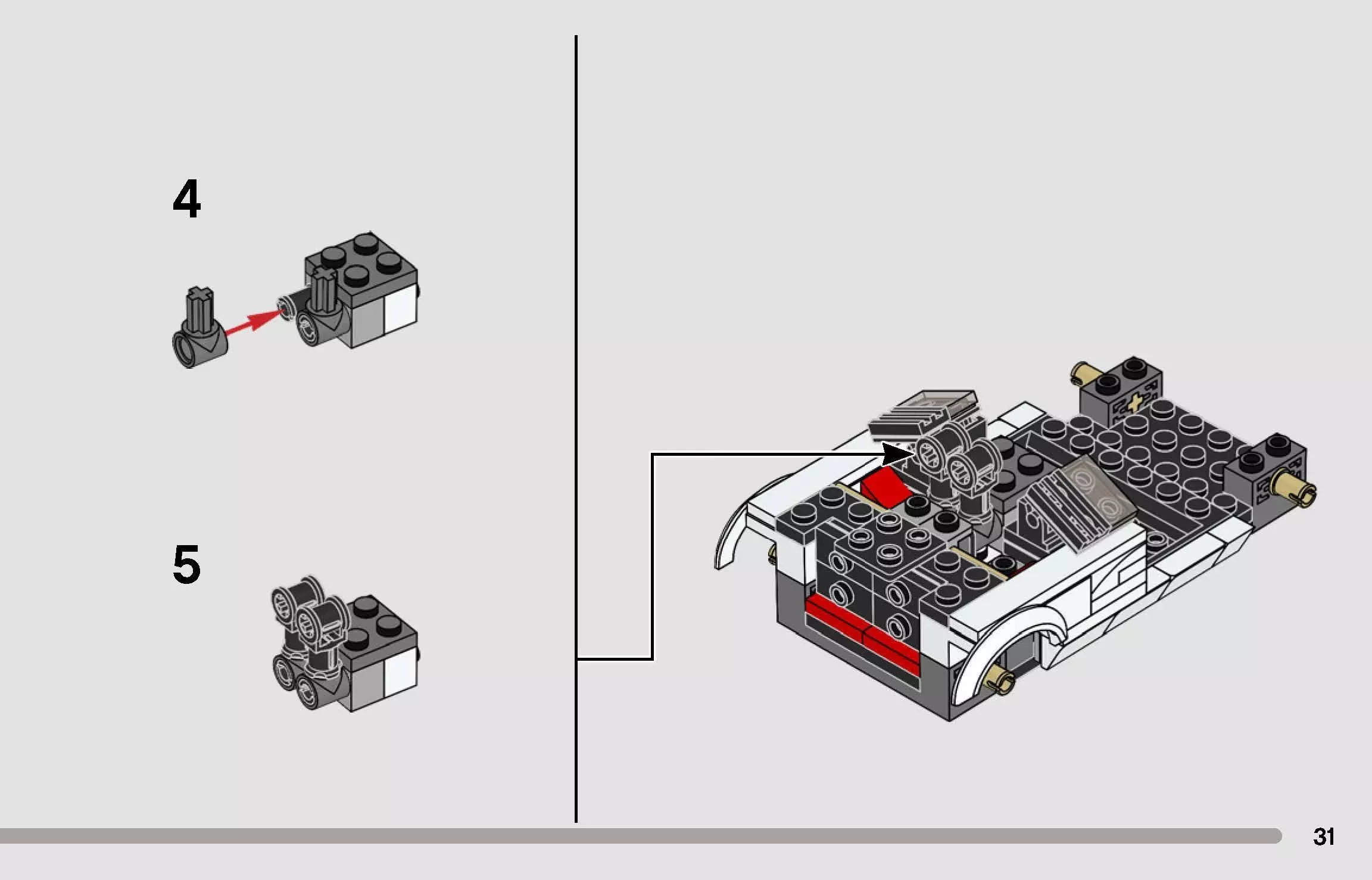 4

5

31