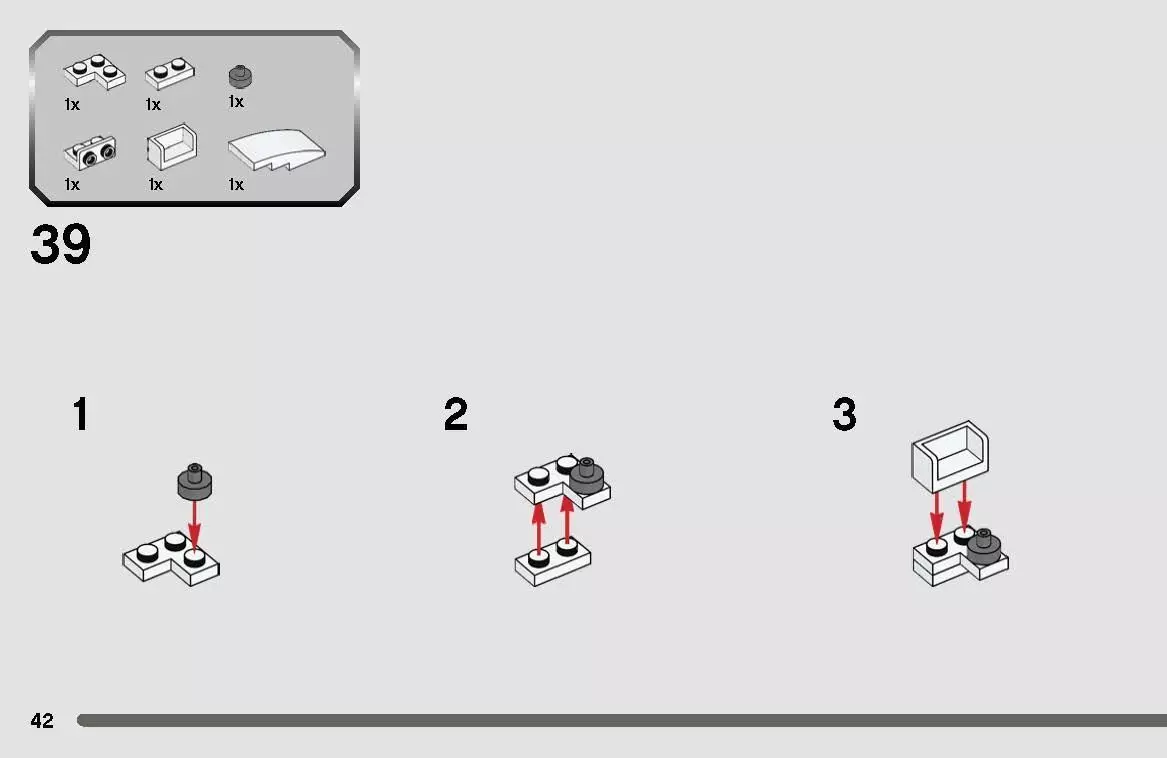 1x 1x 1x

1x 1x 1x

39

1

2

3

42