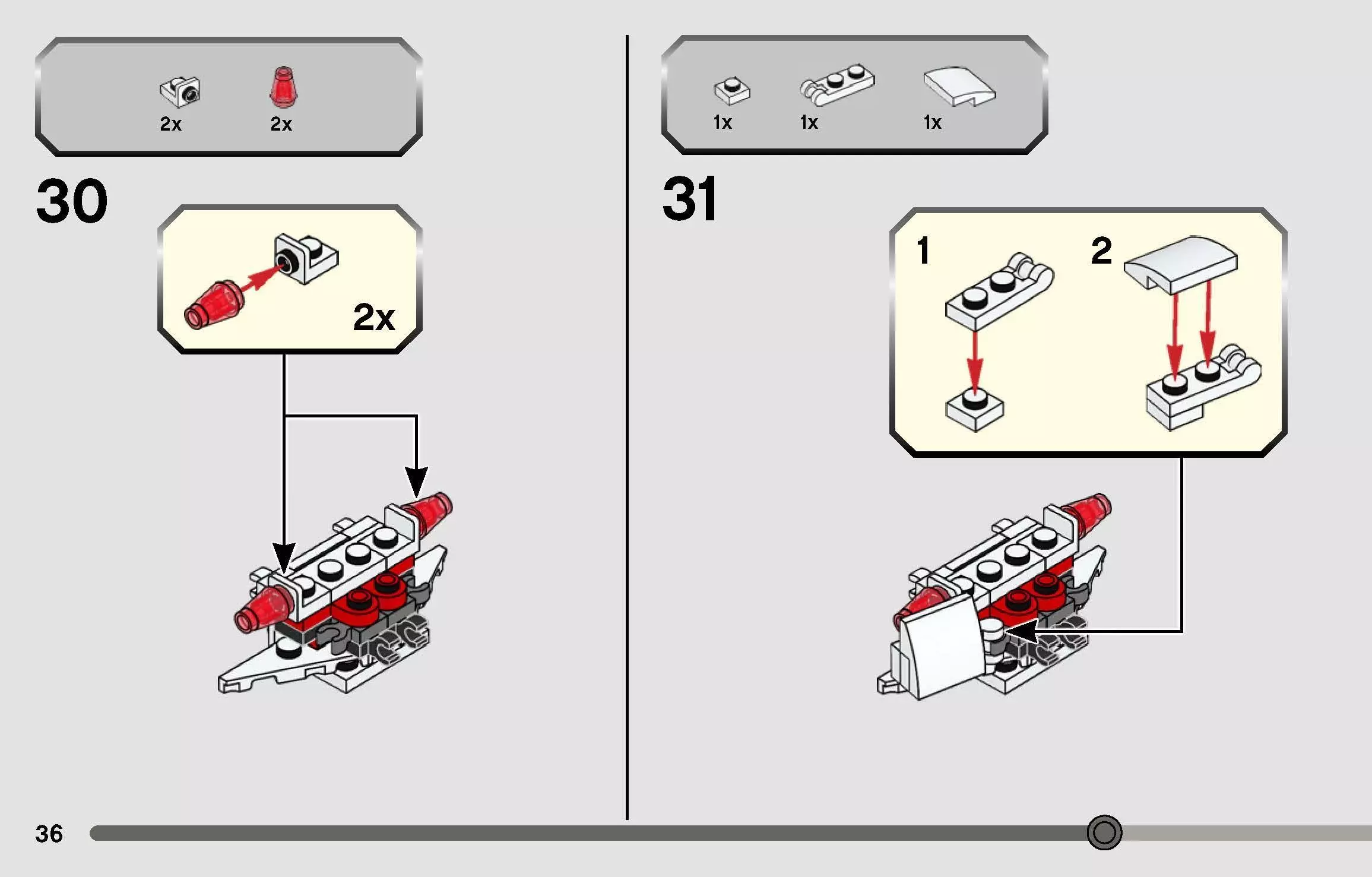 2x 2x

30

2x

1x 1x 1x

31

1

2

36