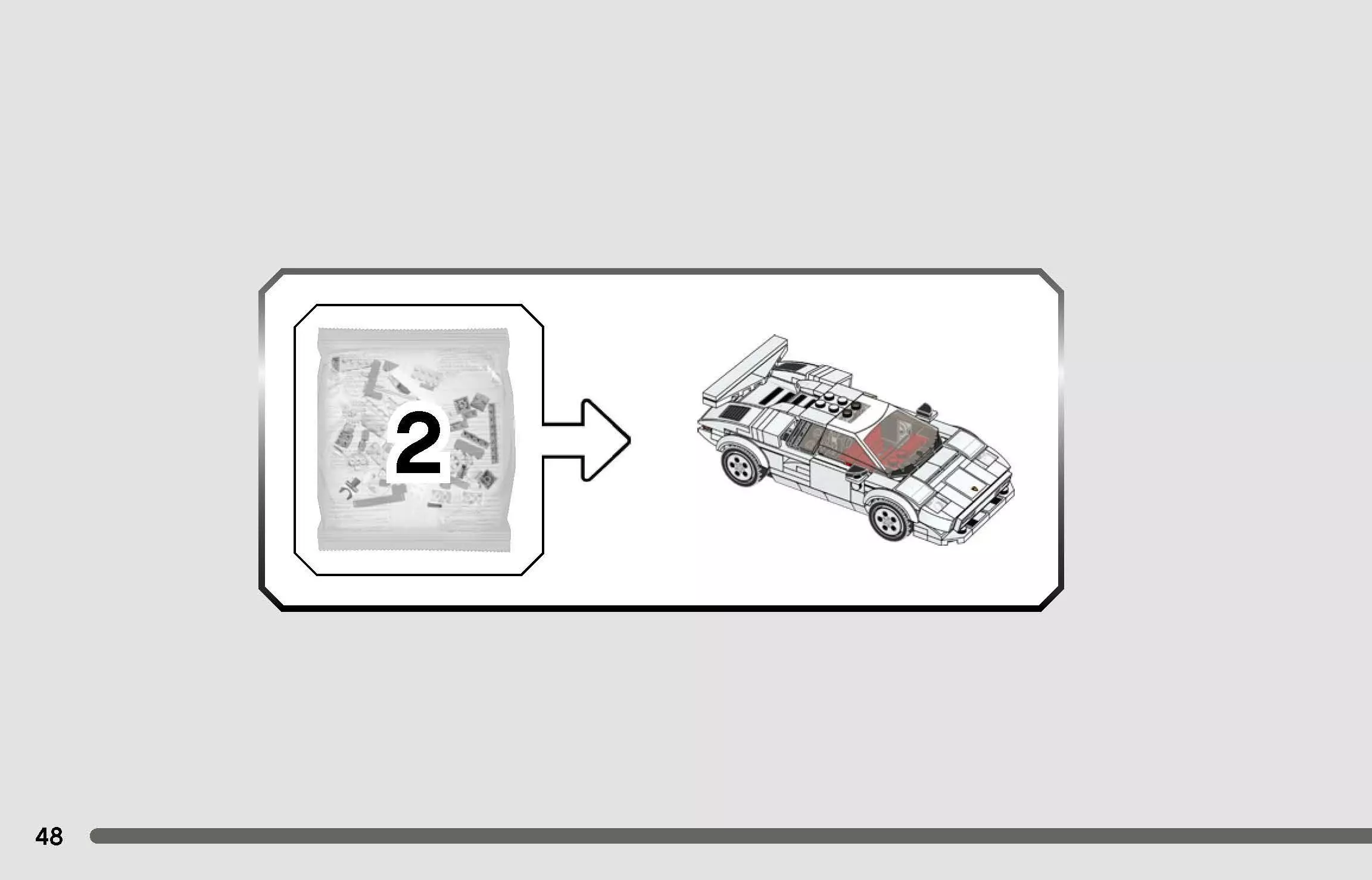 2

48