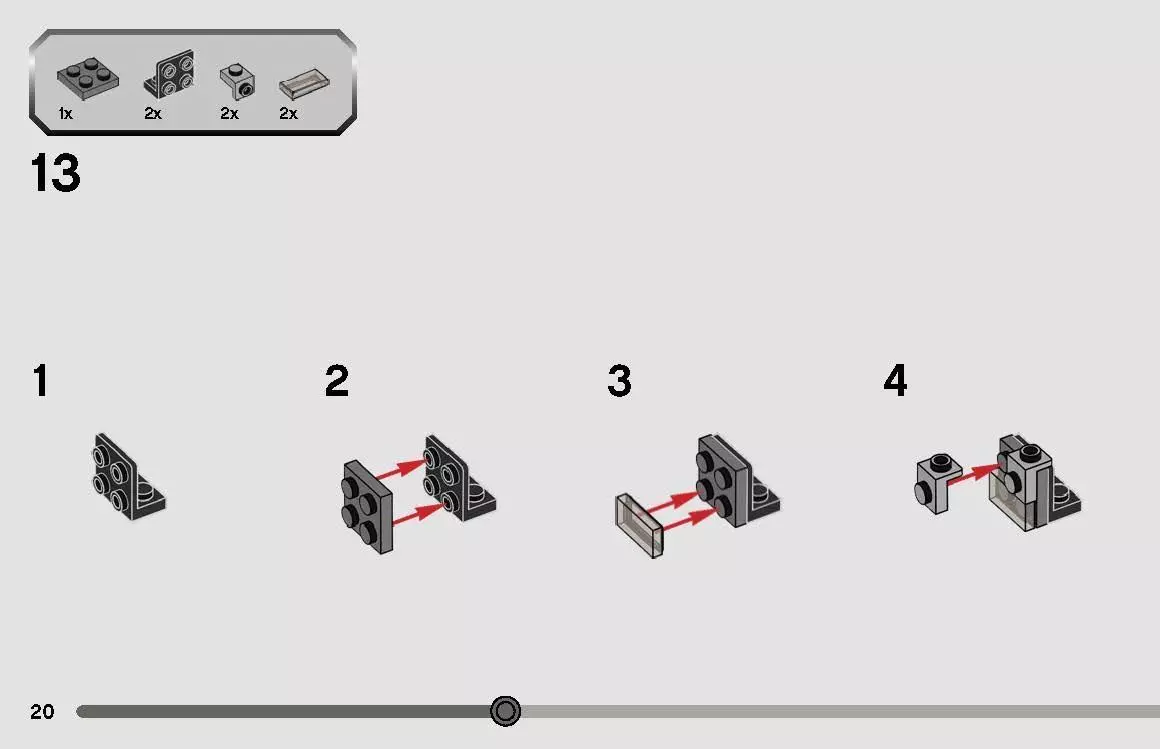 1x 2x 2x 2x

13

1

2

3

4

20