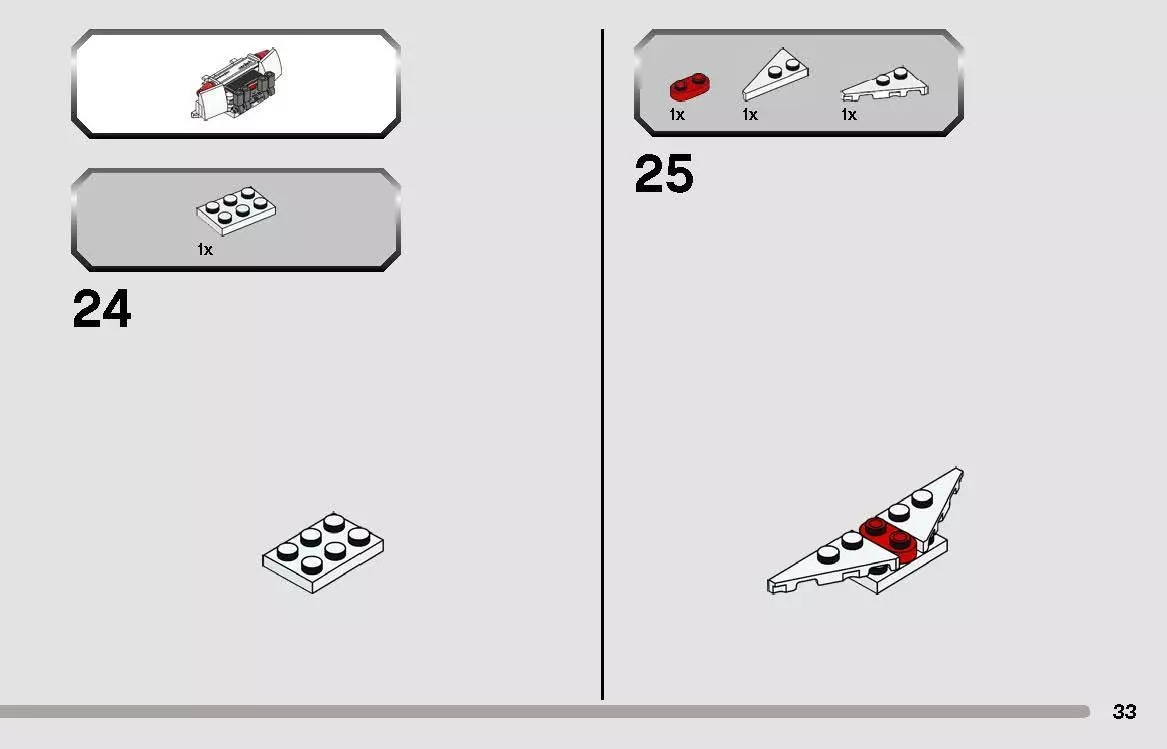 1x

24

1x 1x 1x

25

33