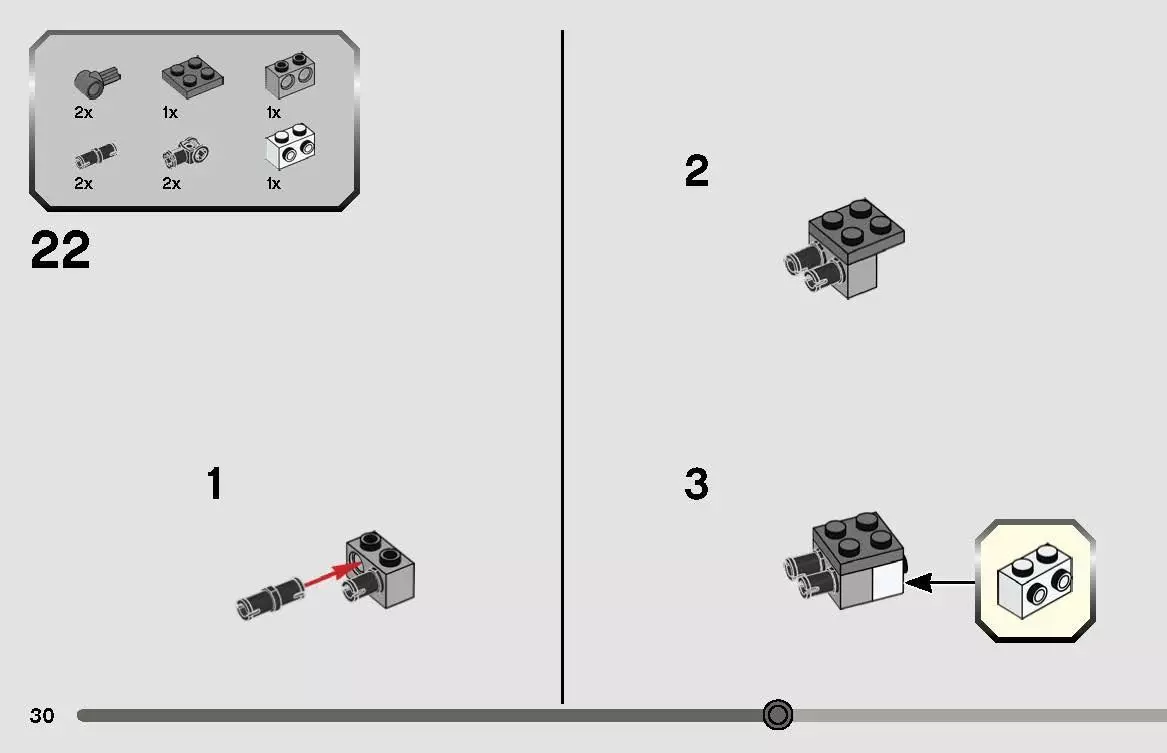 2x
1x
1x
2x
2x
1x

22

1

2

3

30