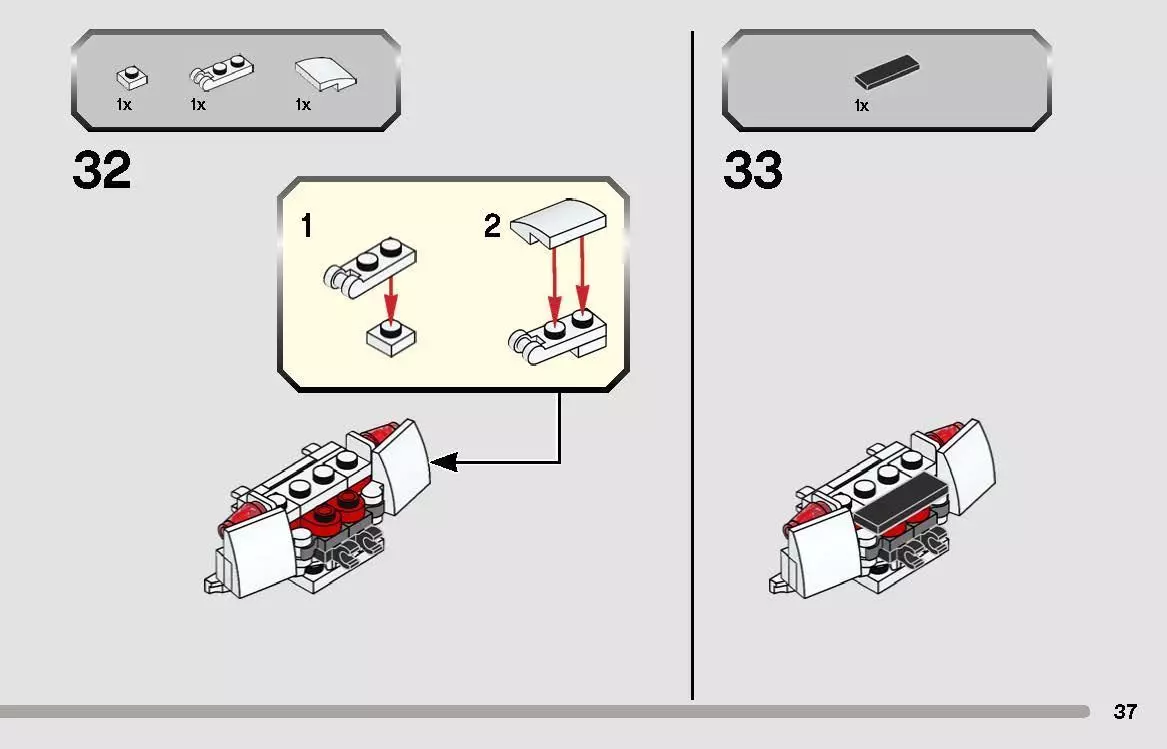 1x 1x 1x

32

1

2

1x

33

37