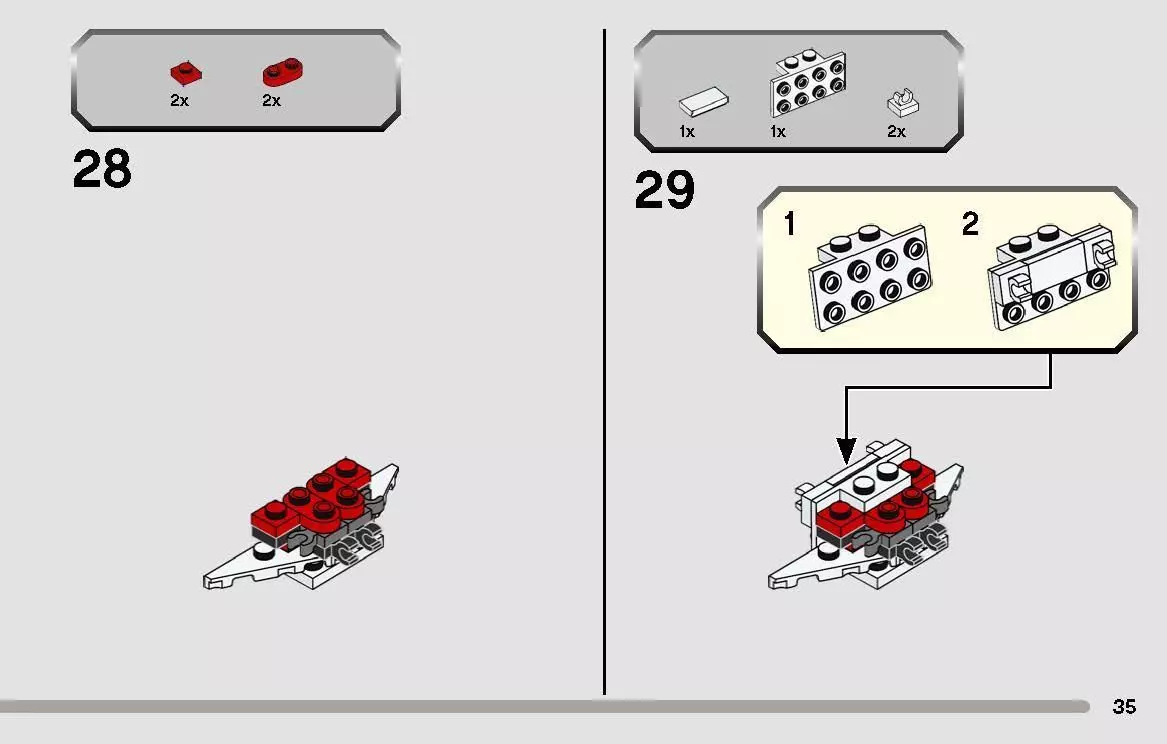 2x 2x

28

1x 1x 2x

29

1

2

35