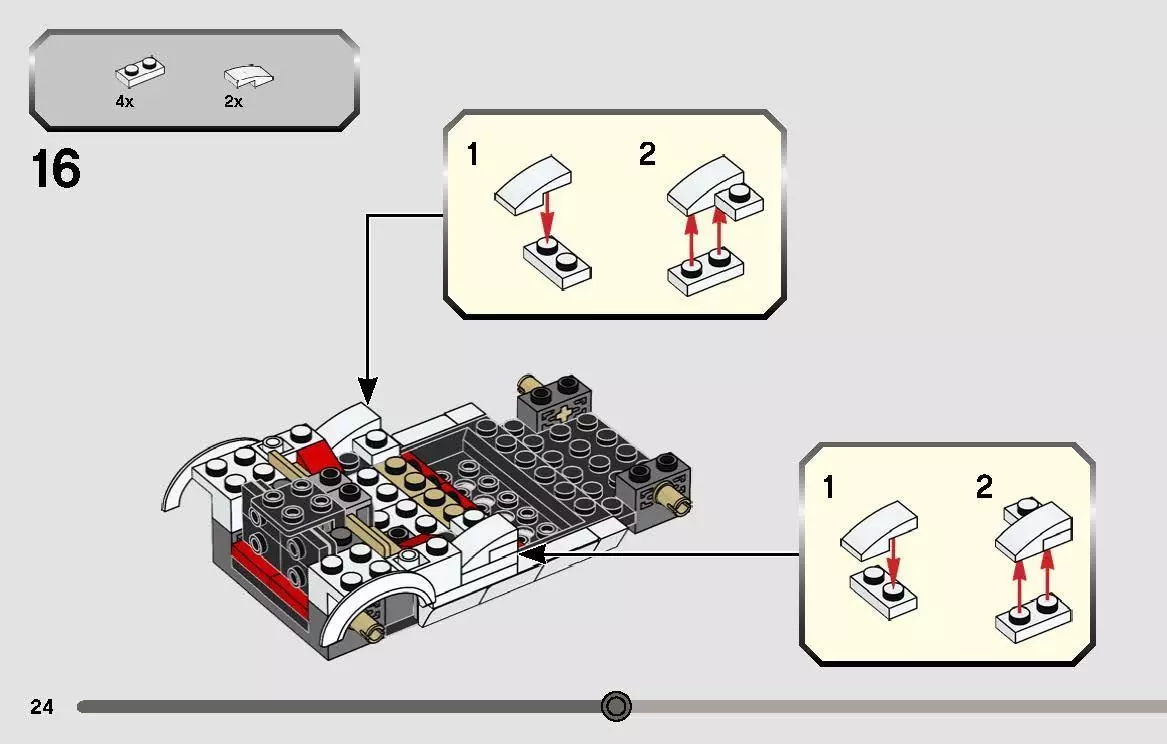 4x
2x

16

1
2

1
2

24