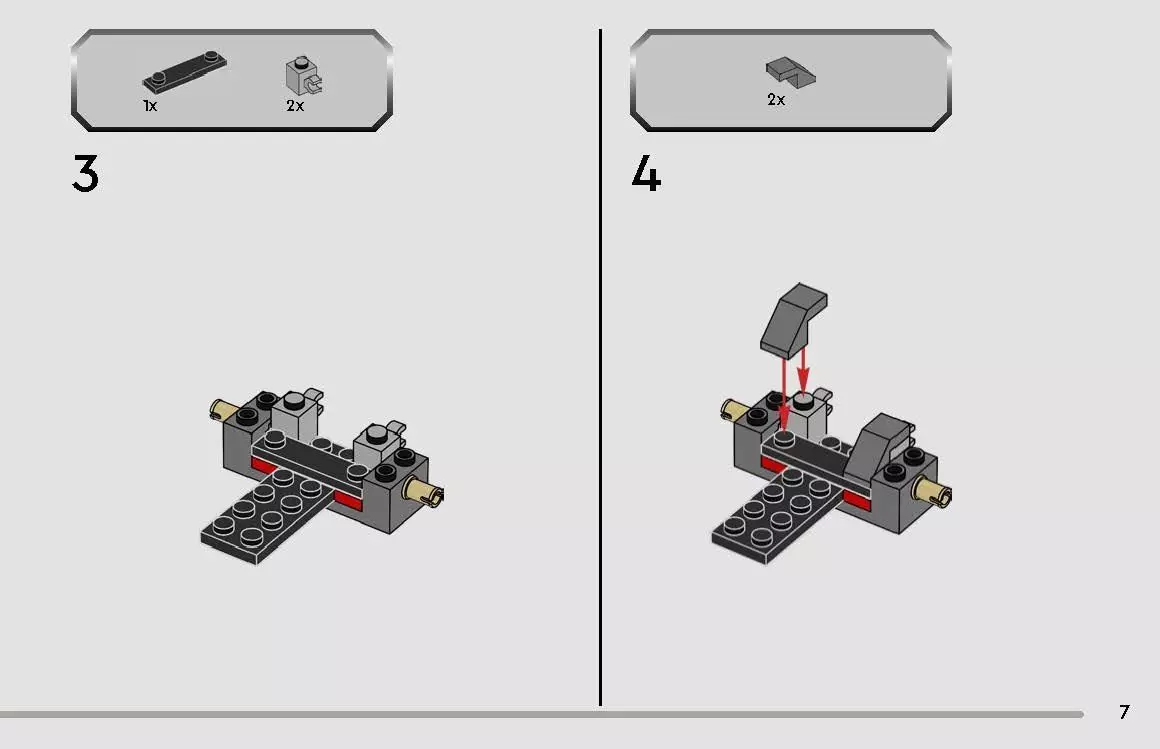 1x
2x

3

2x

4

7