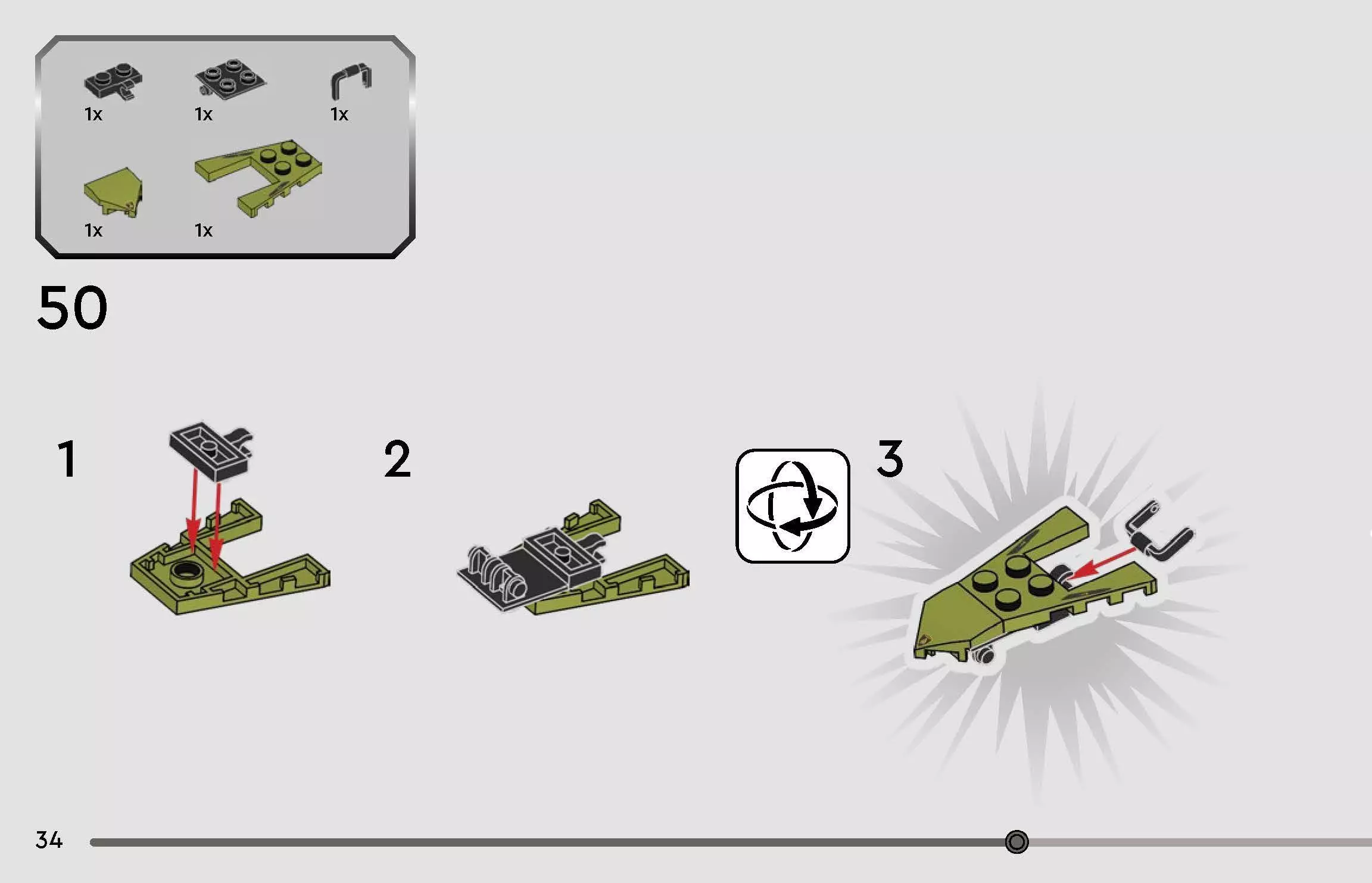 1x
1x
1x
1x
1x

50

1

2

3

34