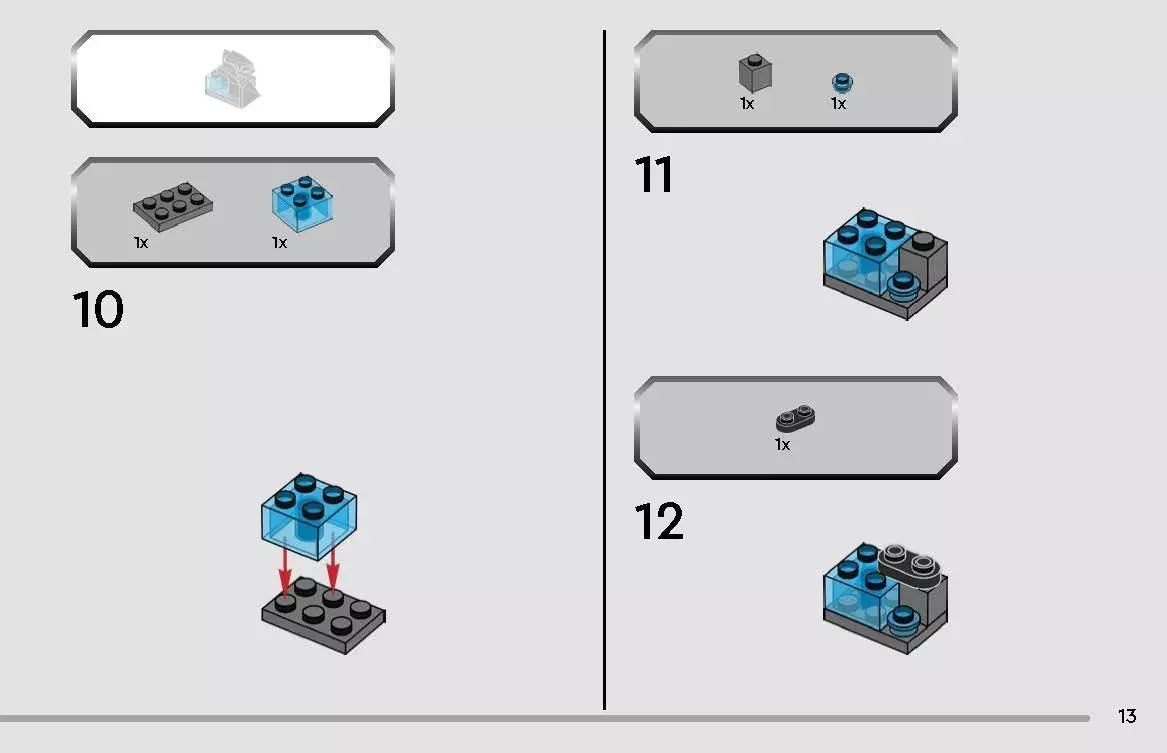 1x 1x

10

1x 1x

11

1x

12

13