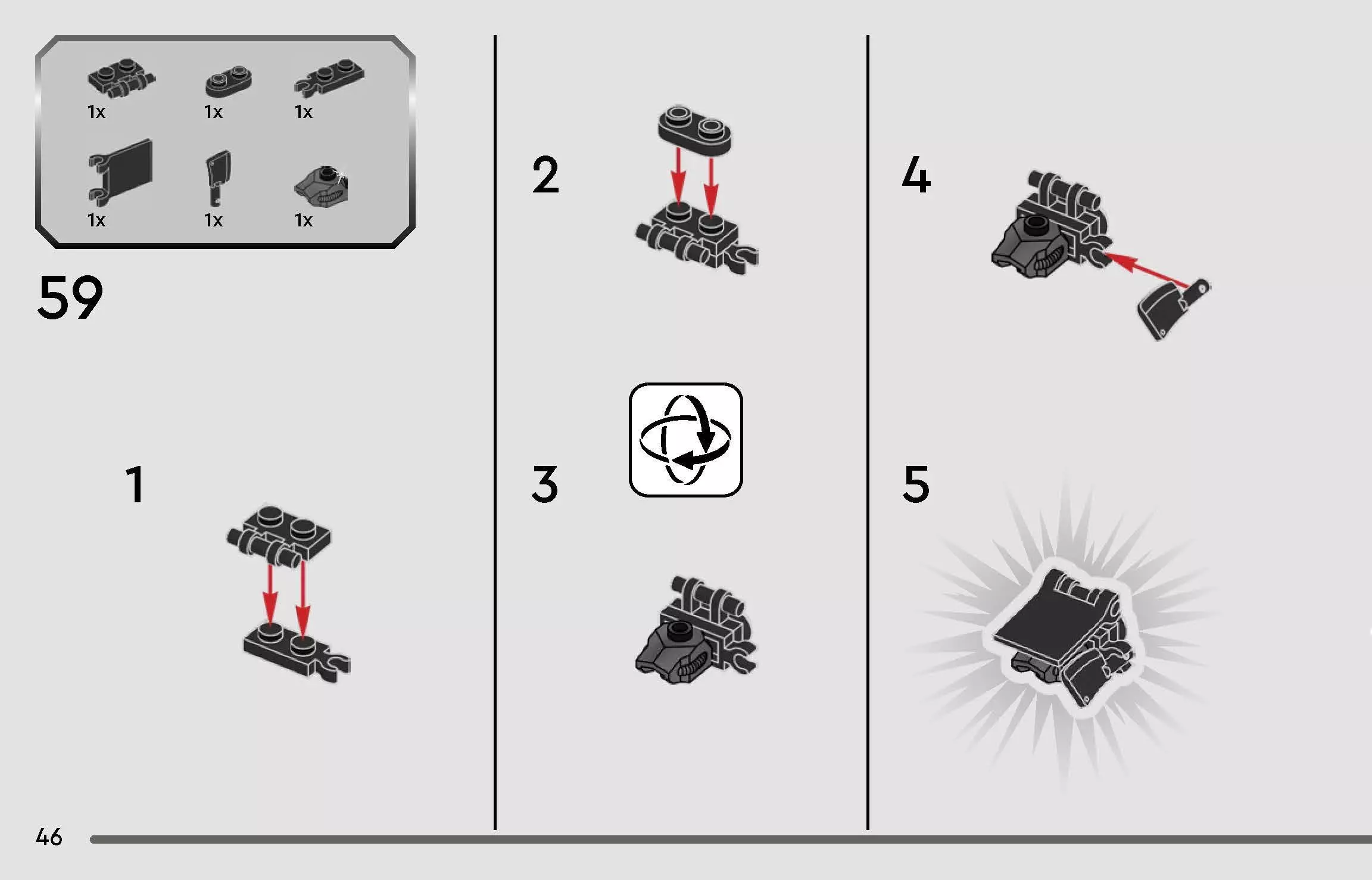 1x 1x 1x
1x 1x 1x

59

1

2

3

4

5

46