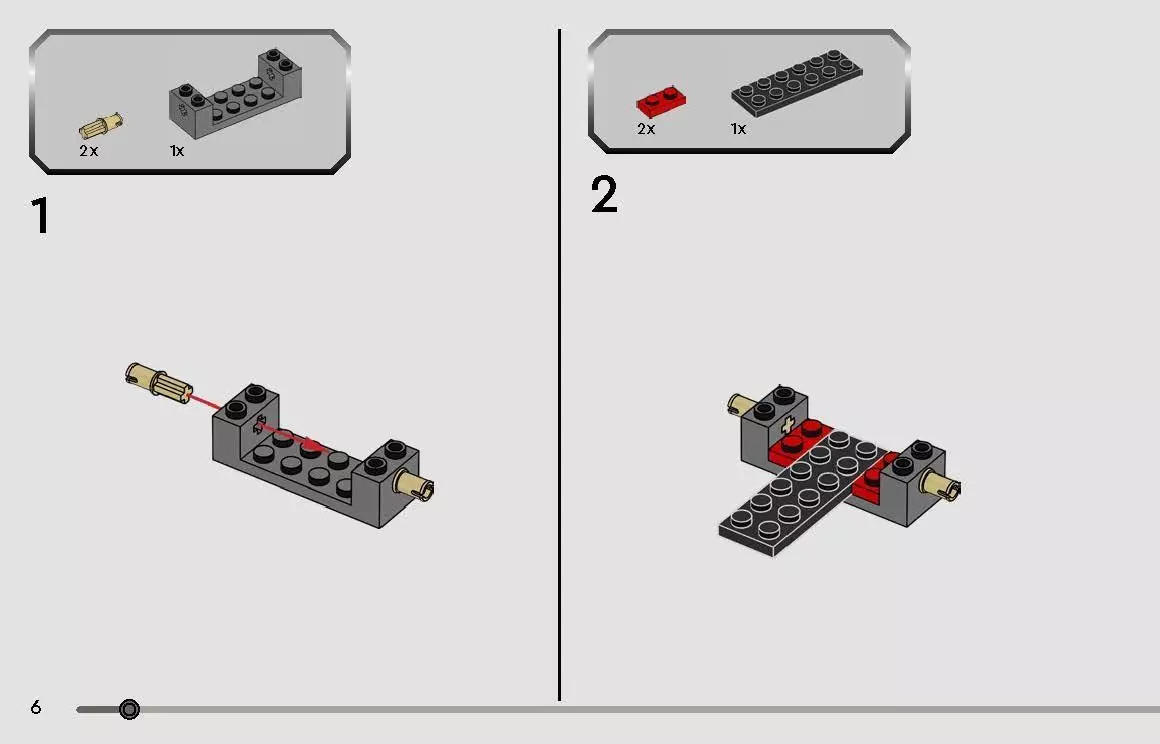 2x
1x

1

2x
1x

2

6