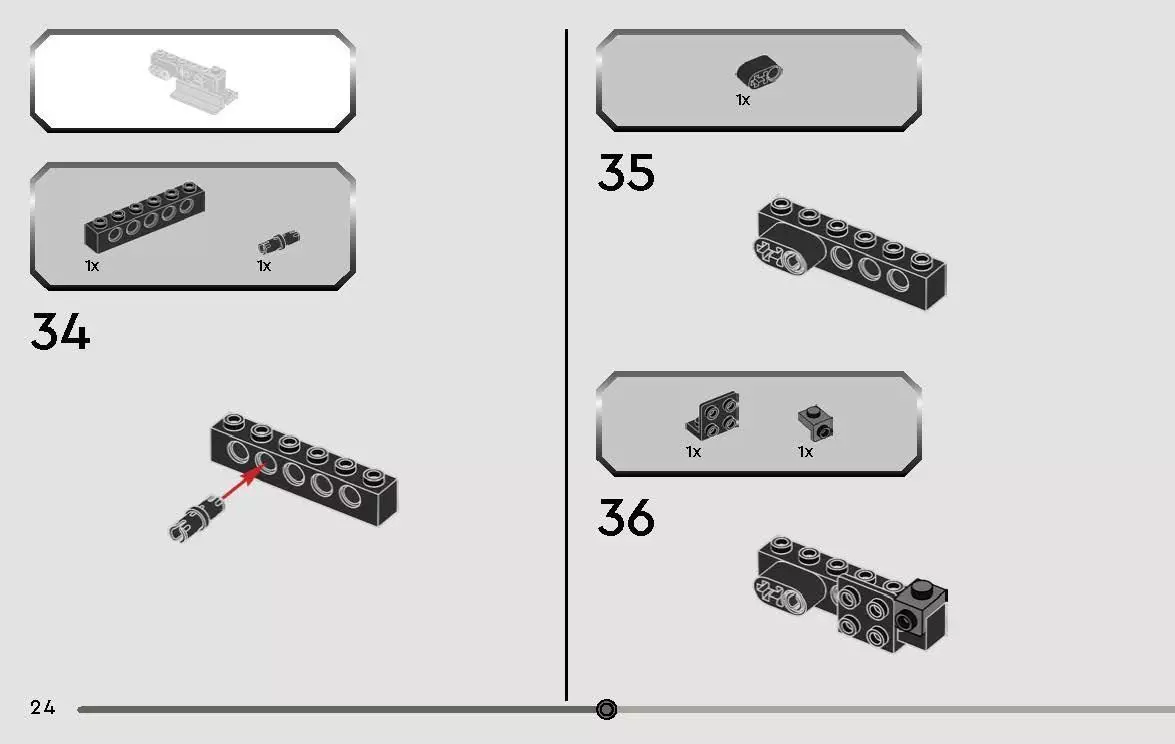 1x 1x

34

1x

35

1x 1x

36

24