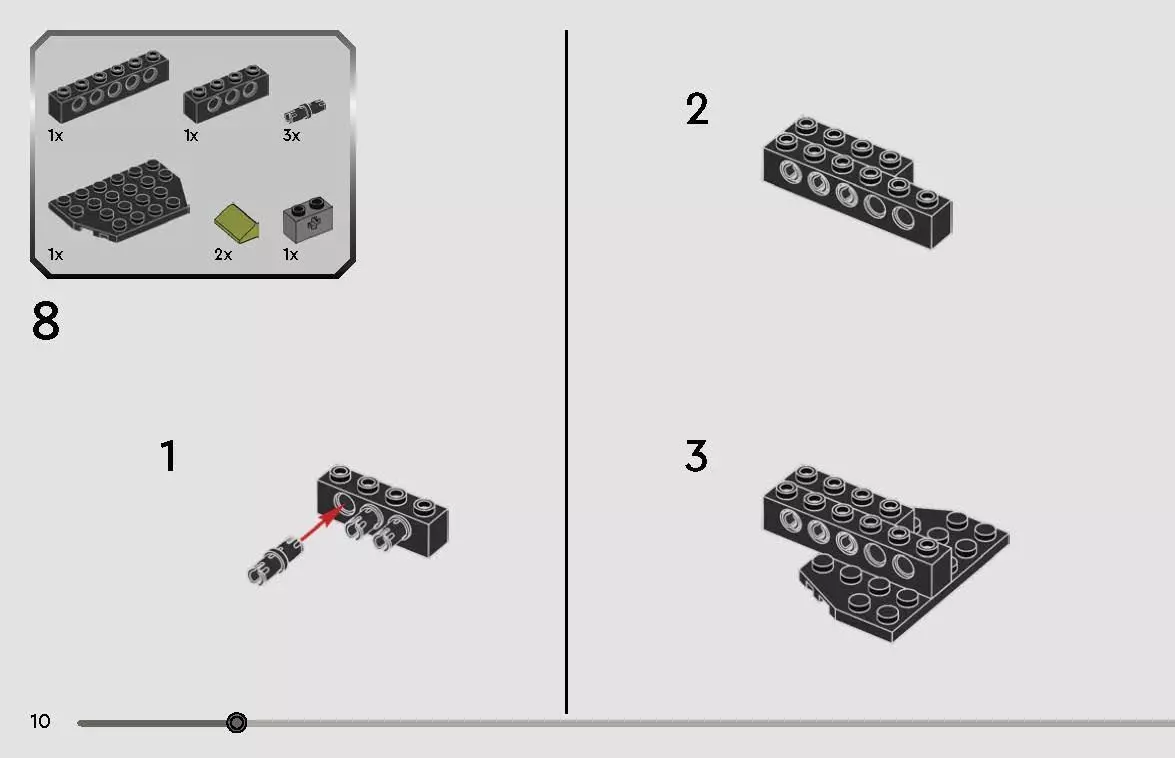 1x
1x
3x
1x
2x
1x

8

1

2

3

10