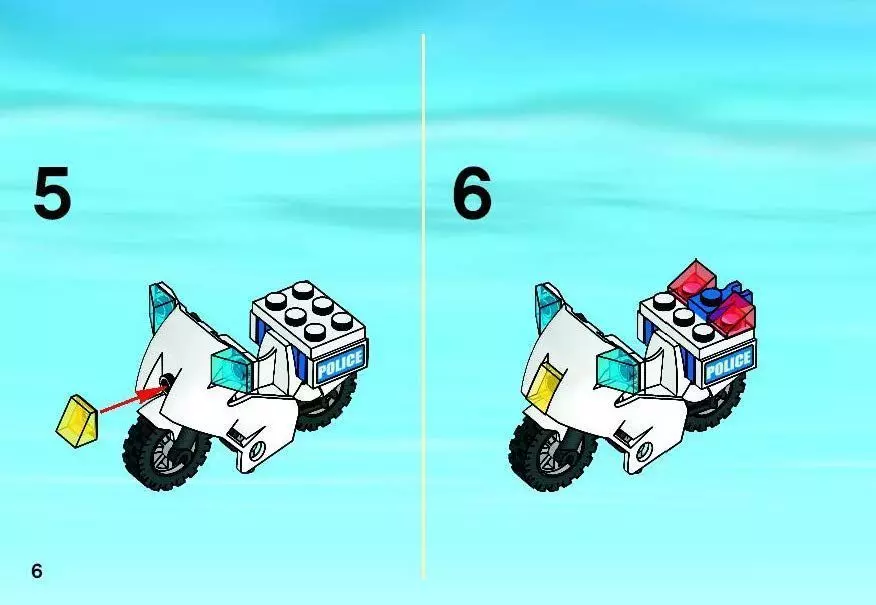 5

POLICE

6

POLICE

6