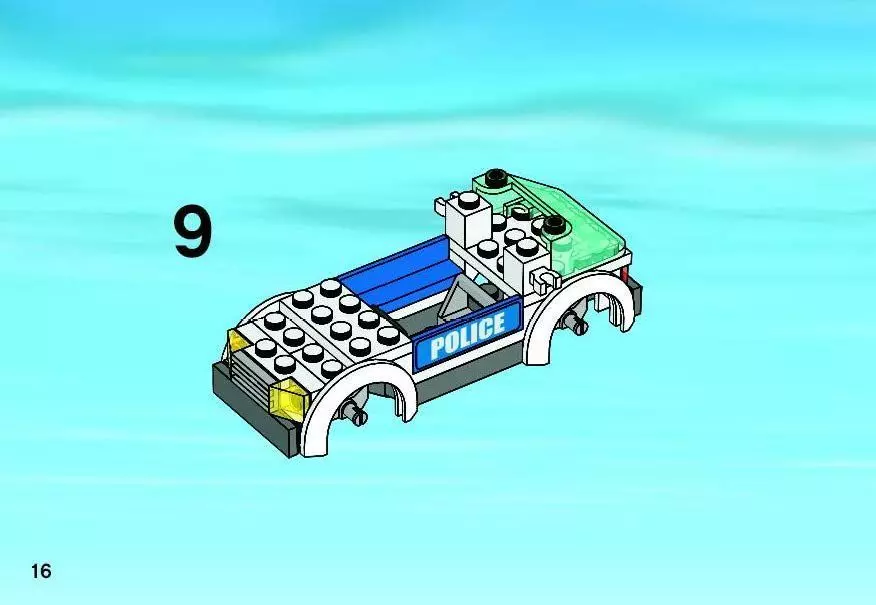 9

POLICE

16